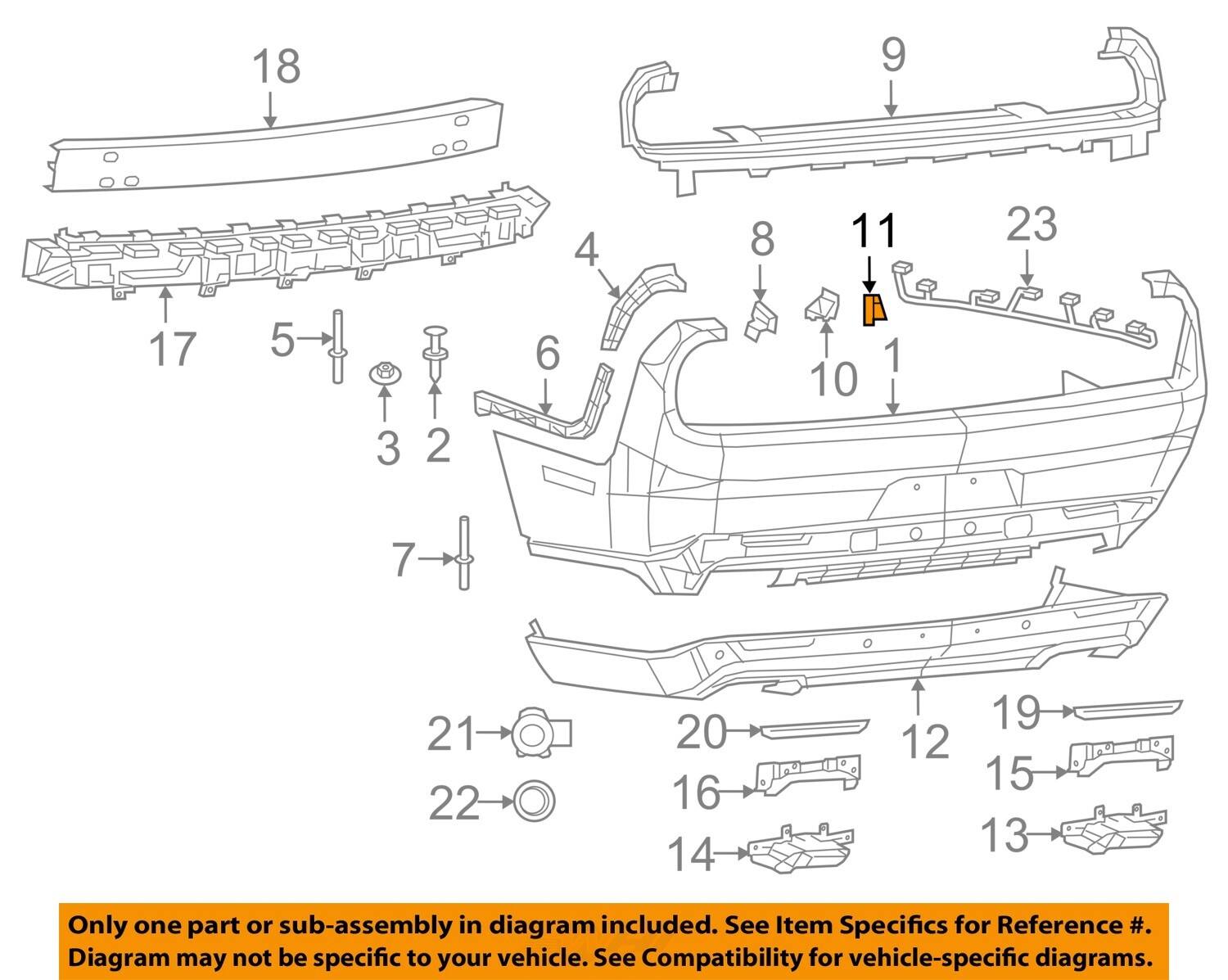 18
9
17
4
8
11
23
5
6
10
1
3
2
7
21
20
12
19
22
16
15
14
13

Only one part or sub-assembly in diagram included. See Item Specifics for Reference #.
Diagram may not be specific to your vehicle. See Compatibility for vehicle-specific diagrams.