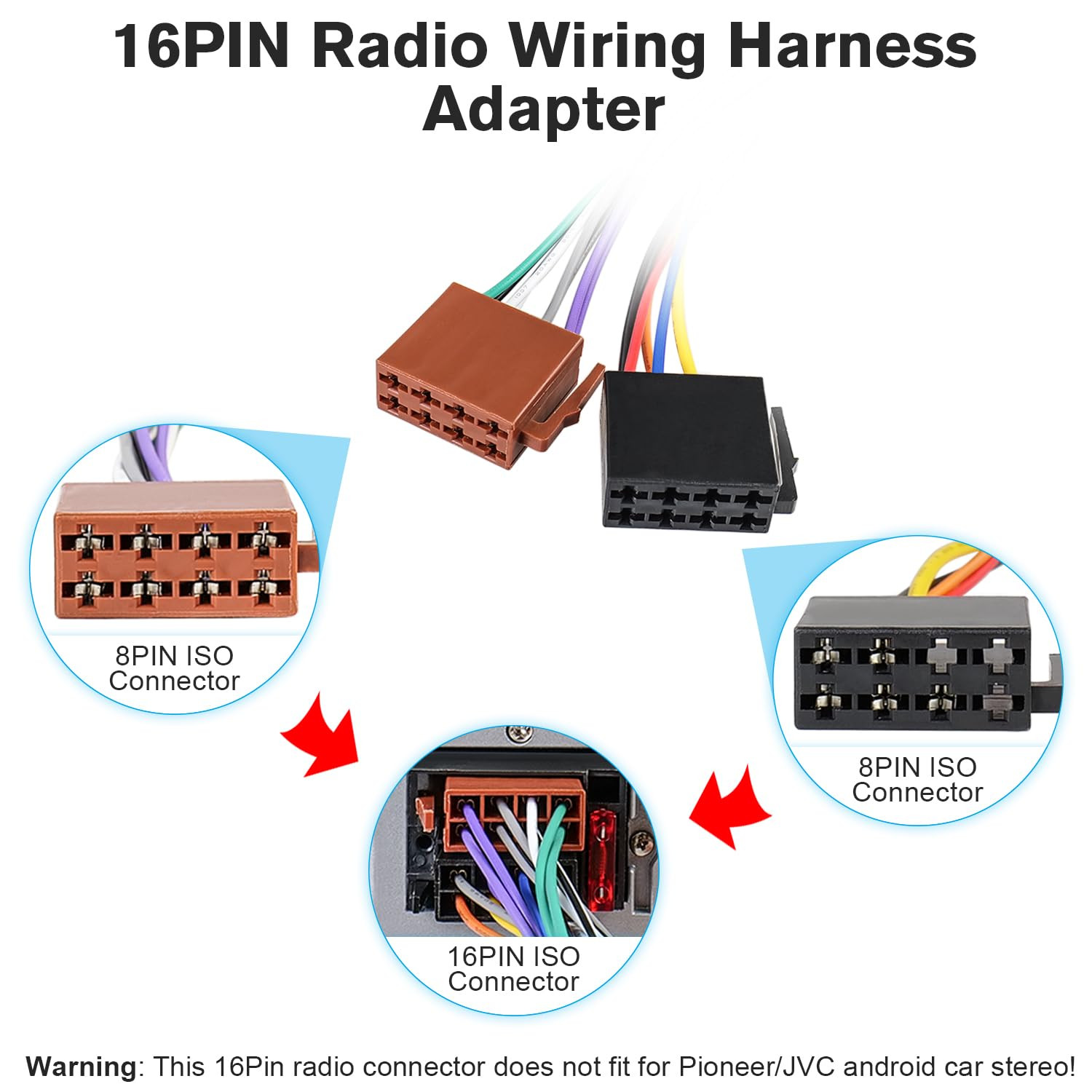 16PIN Radio Wiring Harness Adapter

8PIN ISO Connector

8PIN ISO Connector

16PIN ISO Connector

Warning: This 16Pin radio connector does not fit for Pioneer/JVC android car stereo!