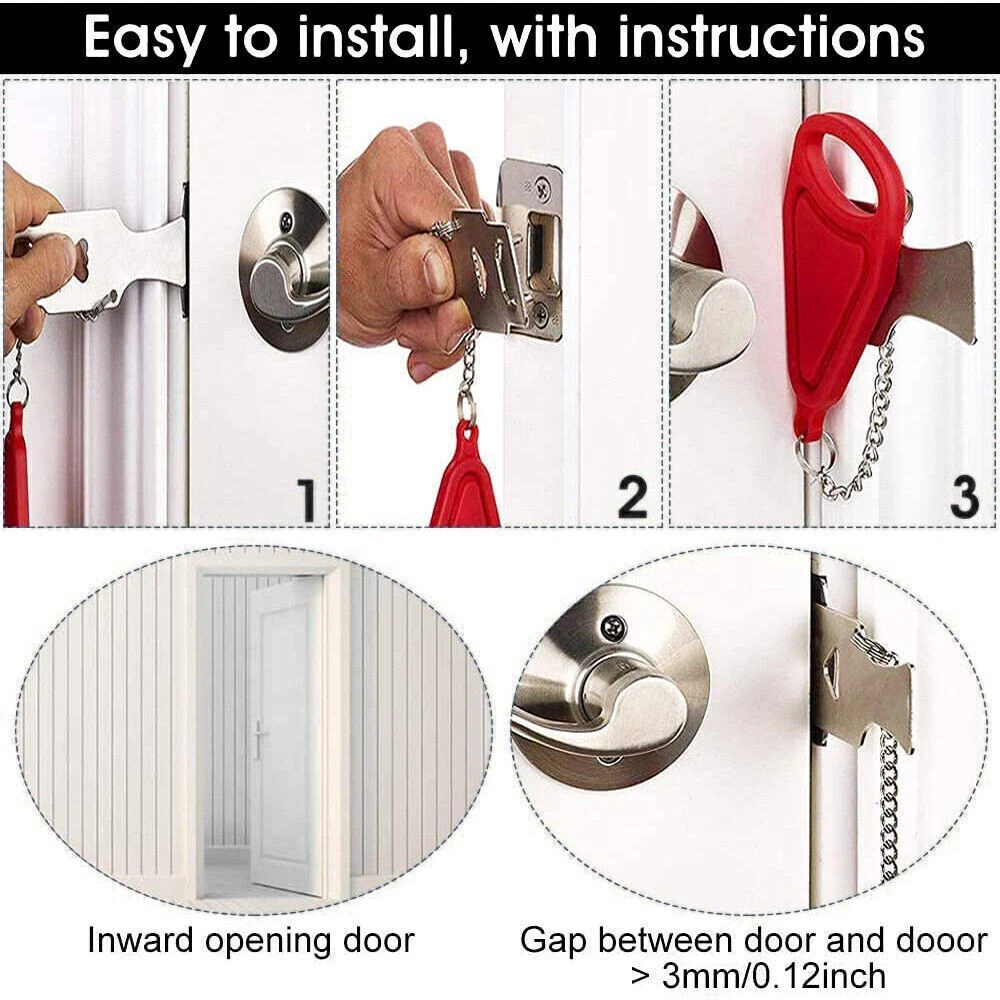 Easy to install, with instructions

1

2

3

Inward opening door

Gap between door and dooor > 3mm/0.12inch