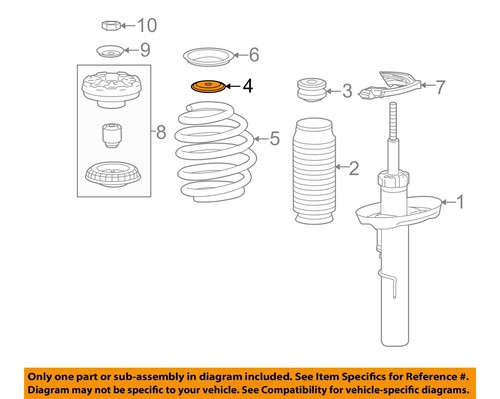 10
9
6
4
3
7
8
5
2
1

Only one part or sub-assembly in diagram included. See Item Specifics for Reference #. Diagram may not be specific to your vehicle. See Compatibility for vehicle-specific diagrams.