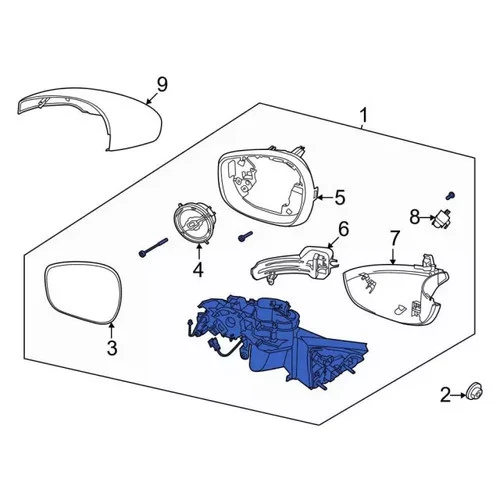 9
1
5
8
6
7
4
3
2