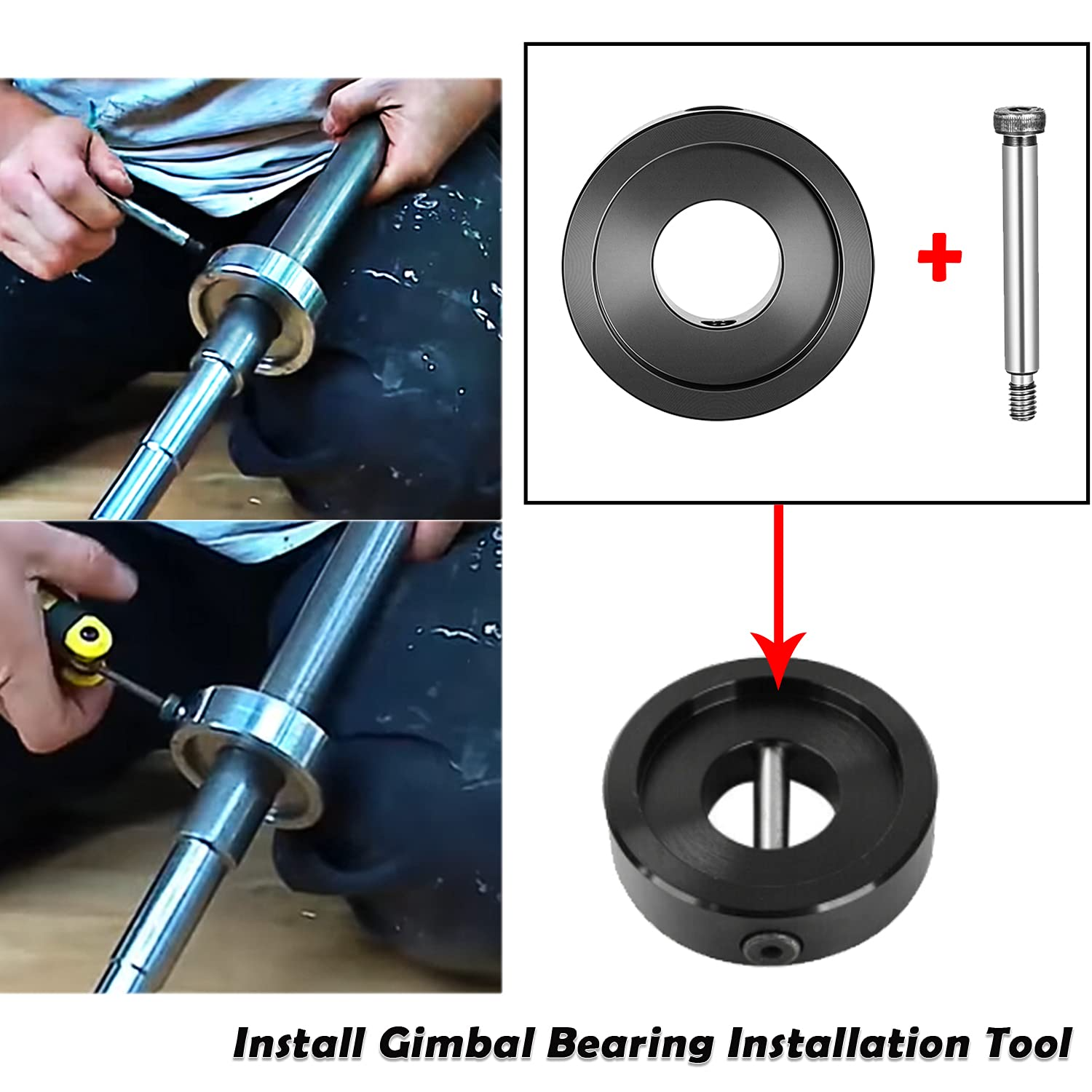 Install Gimbal Bearing Installation Tool