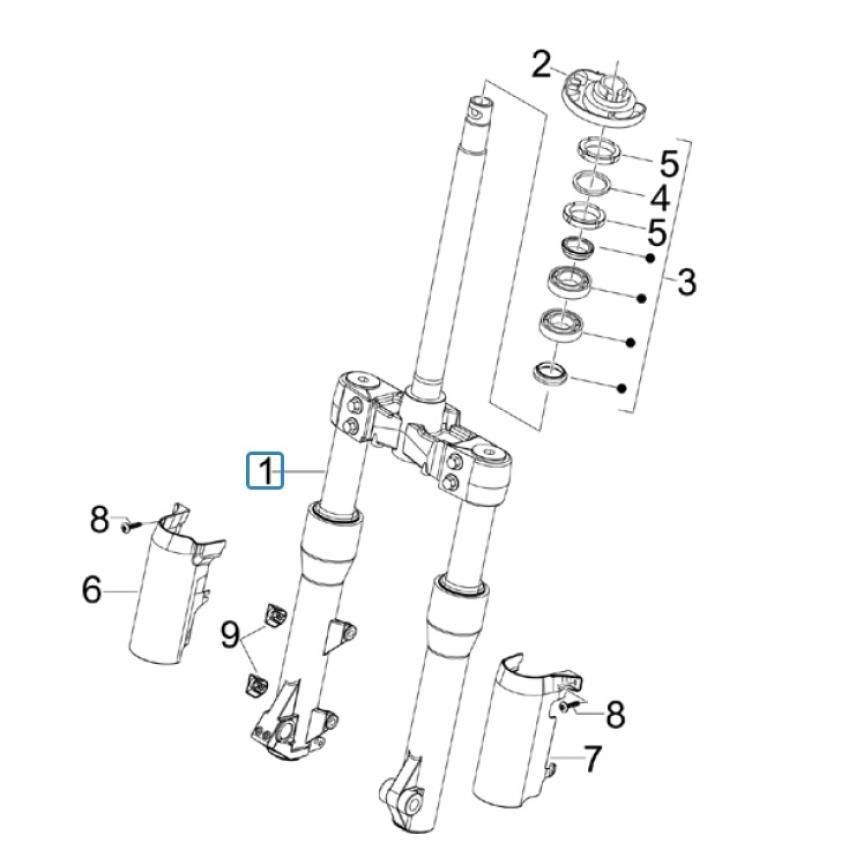 2
5
4
5
3
1
8
6
9
8
7