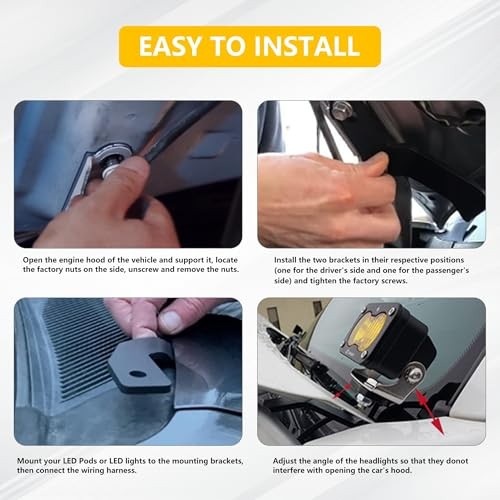 EASY TO INSTALL

Open the engine hood of the vehicle and support it, locate the factory nuts on the side, unscrew and remove the nuts.

Install the two brackets in their respective positions (one for the driver's side and one for the passenger's side) and tighten the factory screws.

Mount your LED Pods or LED lights to the mounting brackets, then connect the wiring harness.

Adjust the angle of the headlights so that they donot interfere with opening the car's hood.