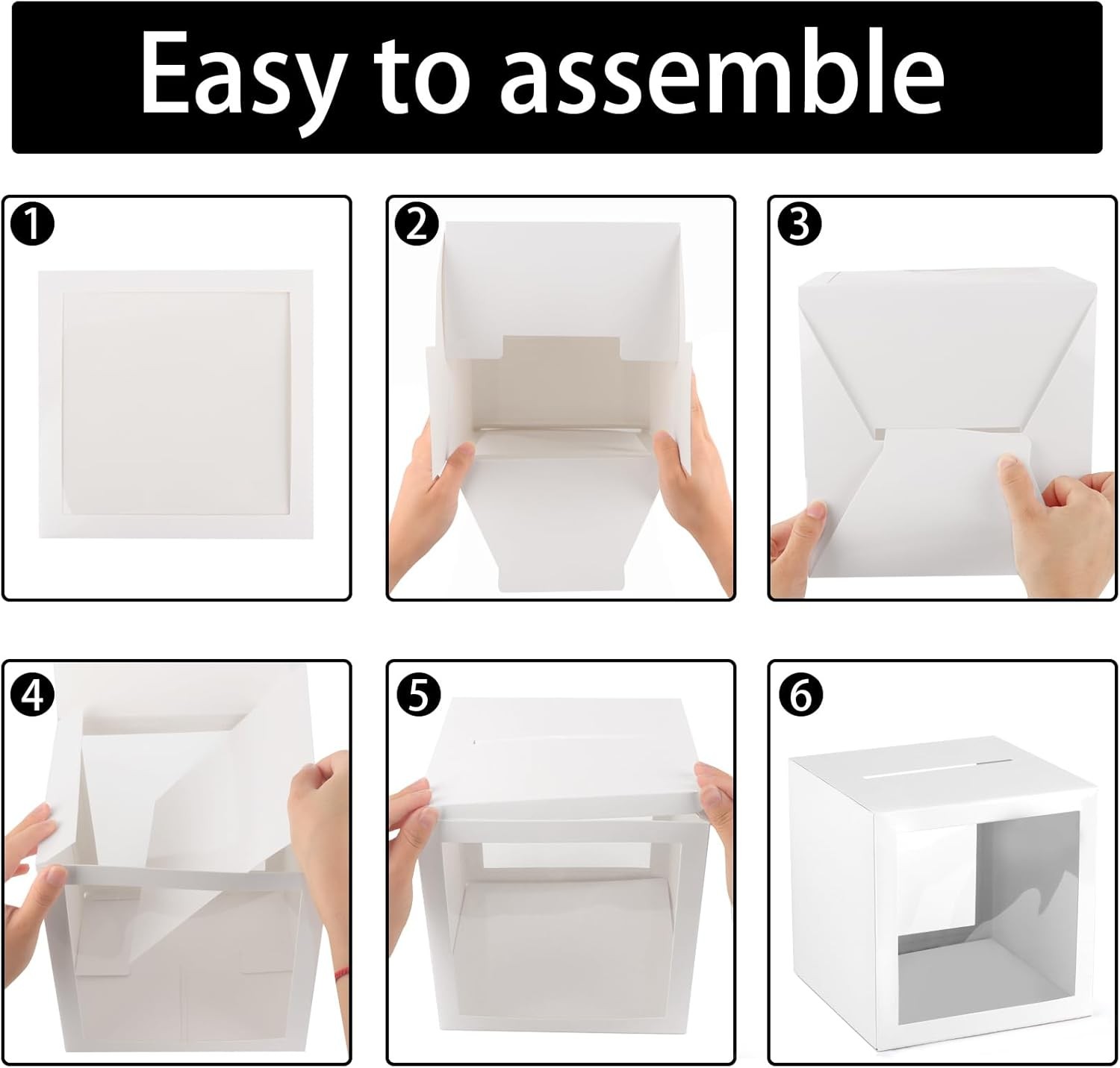 Easy to assemble

❶

❷

❸

❹

❺

❻