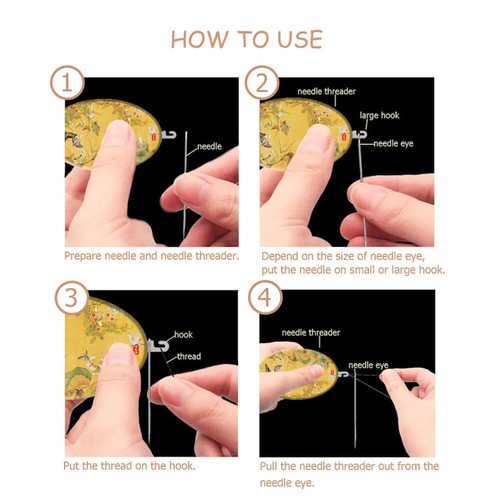 HOW TO USE

1

needle

Prepare needle and needle threader.

2

needle threader

large hook

needle eye

Depend on the size of needle eye, put the needle on small or large hook.

3

hook

thread

Put the thread on the hook.

4

needle threader

needle eye

Pull the needle threader out from the needle eye.