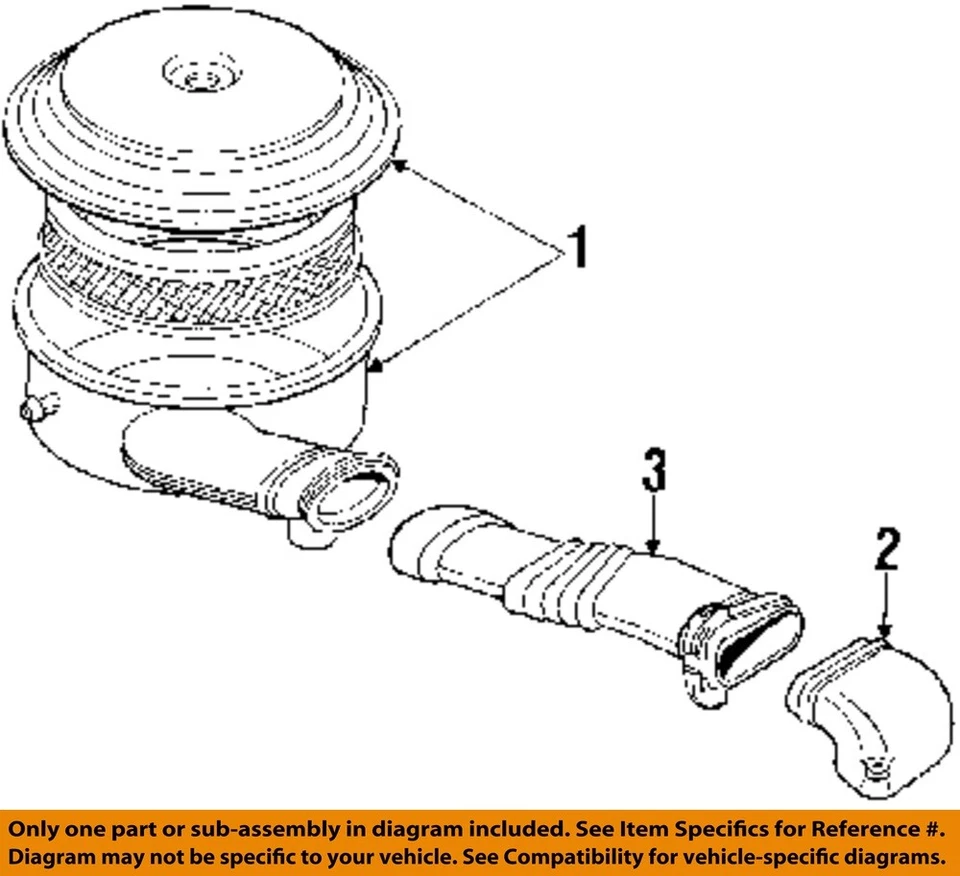 1

3

2

Only one part or sub-assembly in diagram included. See Item Specifics for Reference #.
Diagram may not be specific to your vehicle. See Compatibility for vehicle-specific diagrams.