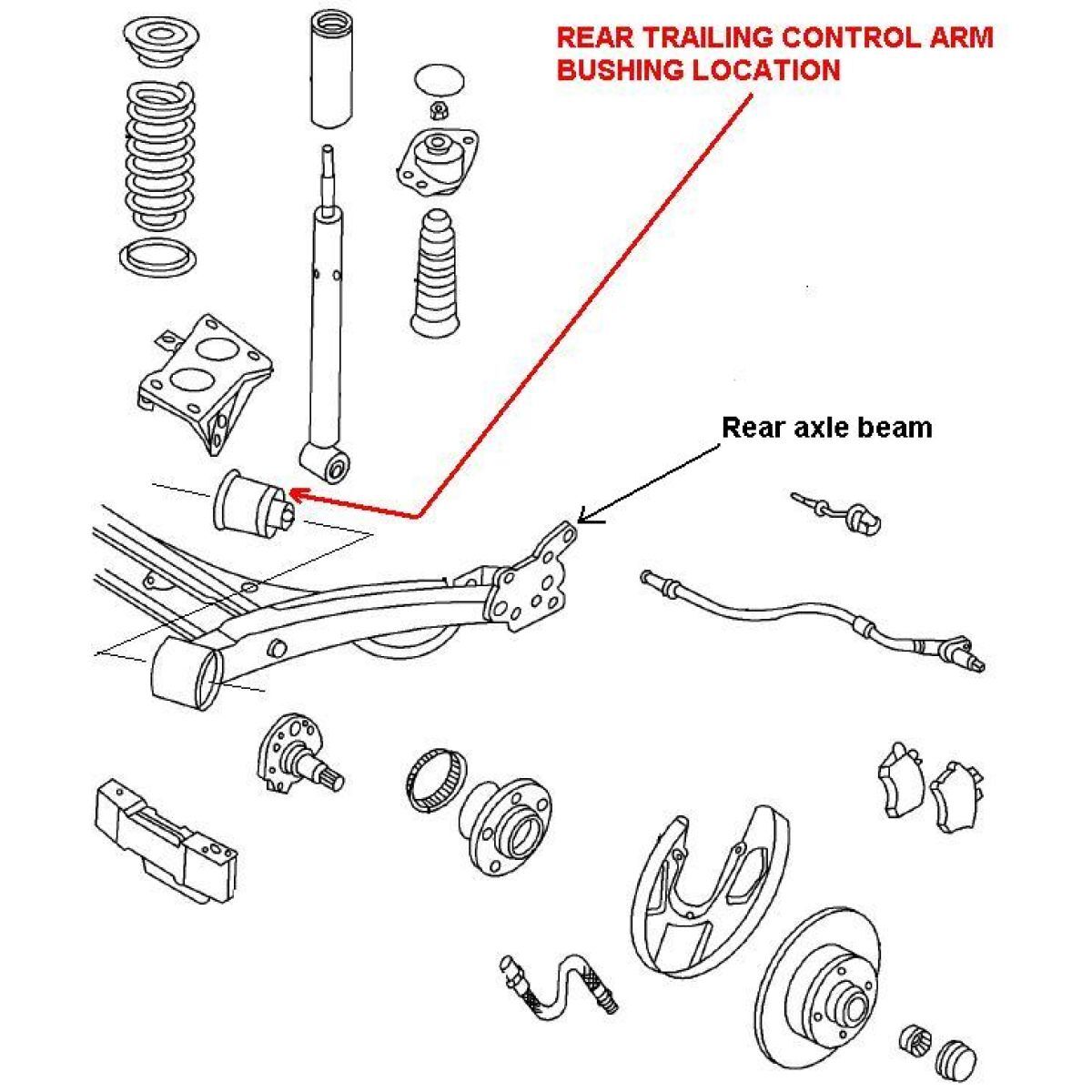 REAR TRAILING CONTROL ARM BUSHING LOCATION

Rear axle beam