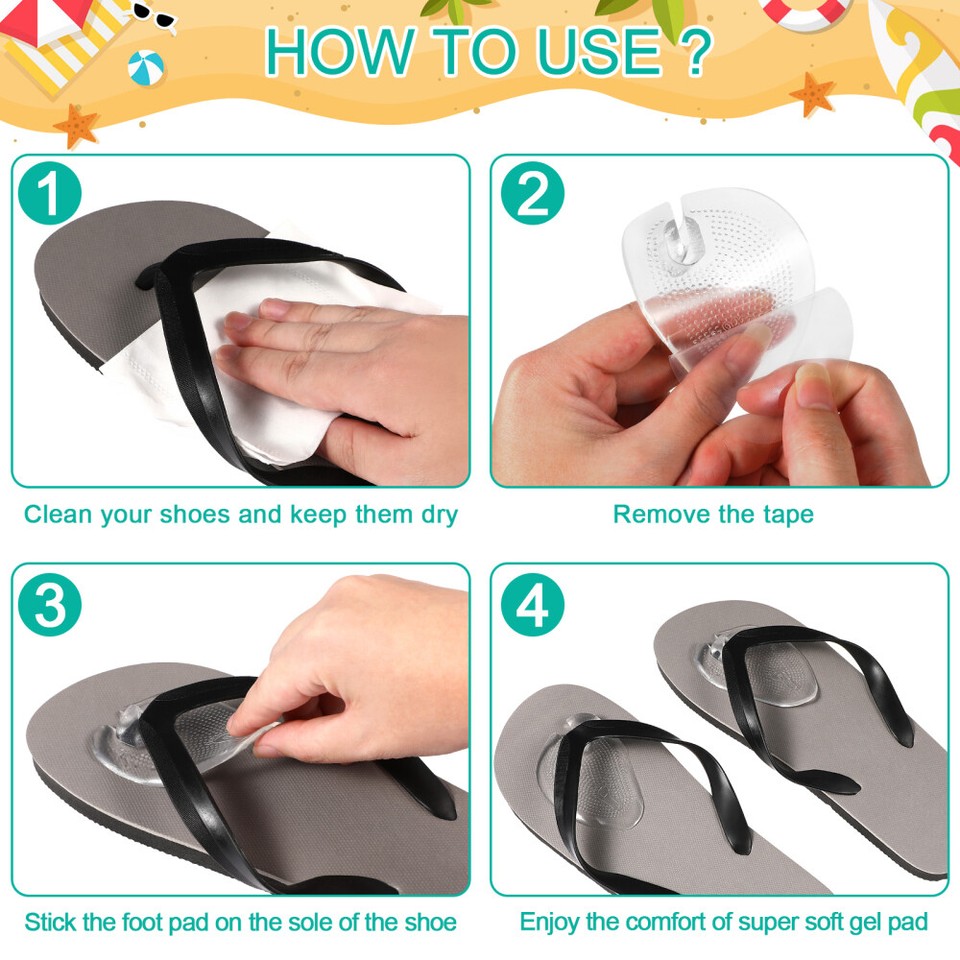 HOW TO USE ?

1

Clean your shoes and keep them dry

2

Remove the tape

3

Stick the foot pad on the sole of the shoe

4

Enjoy the comfort of super soft gel pad