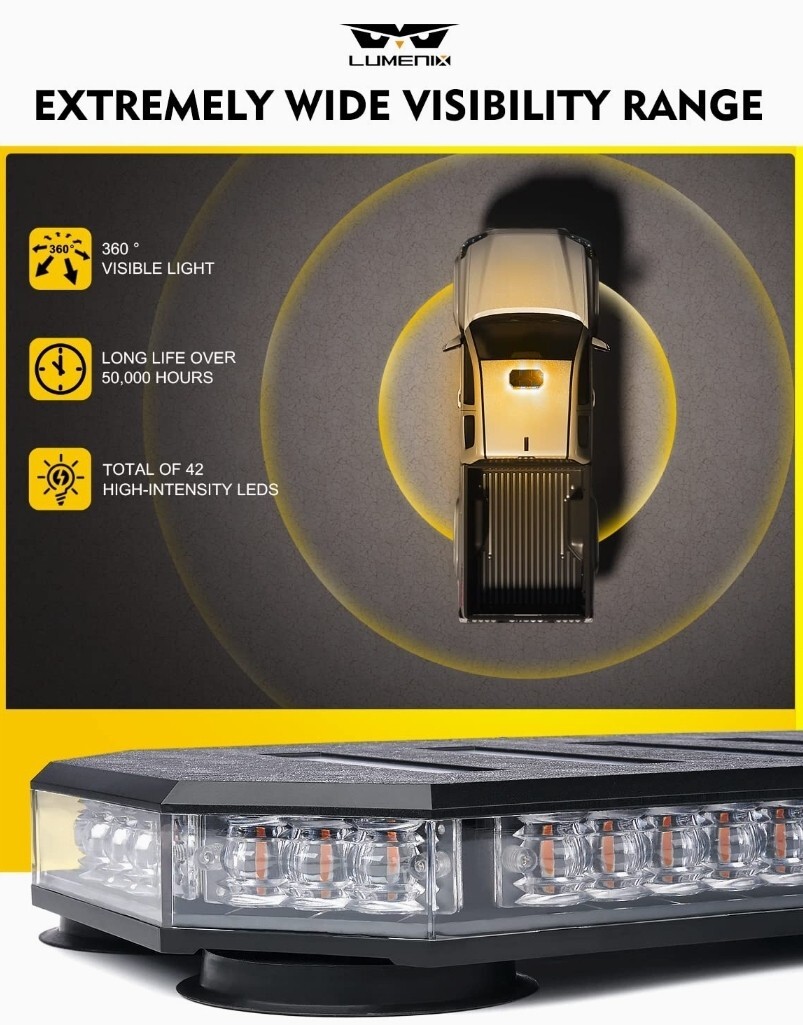 LUMENIX

EXTREMELY WIDE VISIBILITY RANGE

360°

360 °
VISIBLE LIGHT

LONG LIFE OVER
50,000 HOURS

TOTAL OF 42
HIGH-INTENSITY LEDS