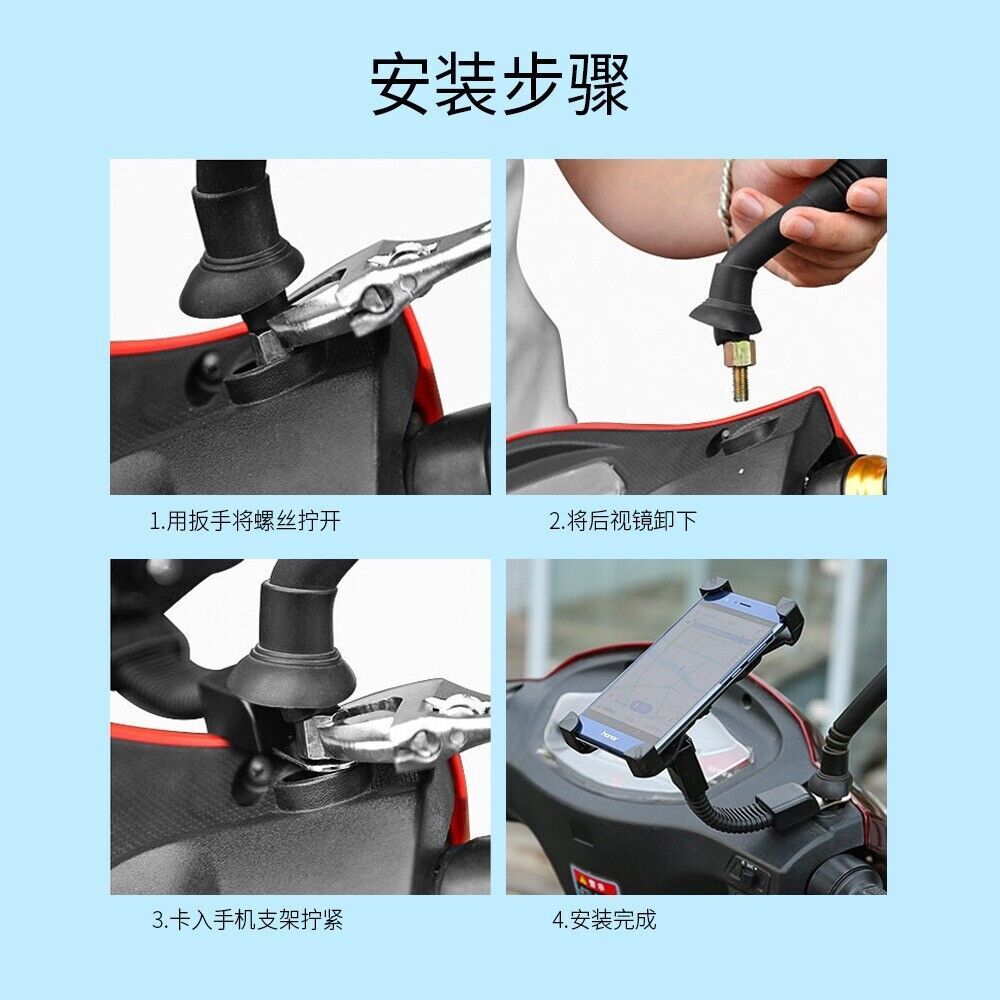 安装步骤

1.用扳手将螺丝拧开

2.将后视镜卸下

3.卡入手机支架拧紧

4.安装完成

honor