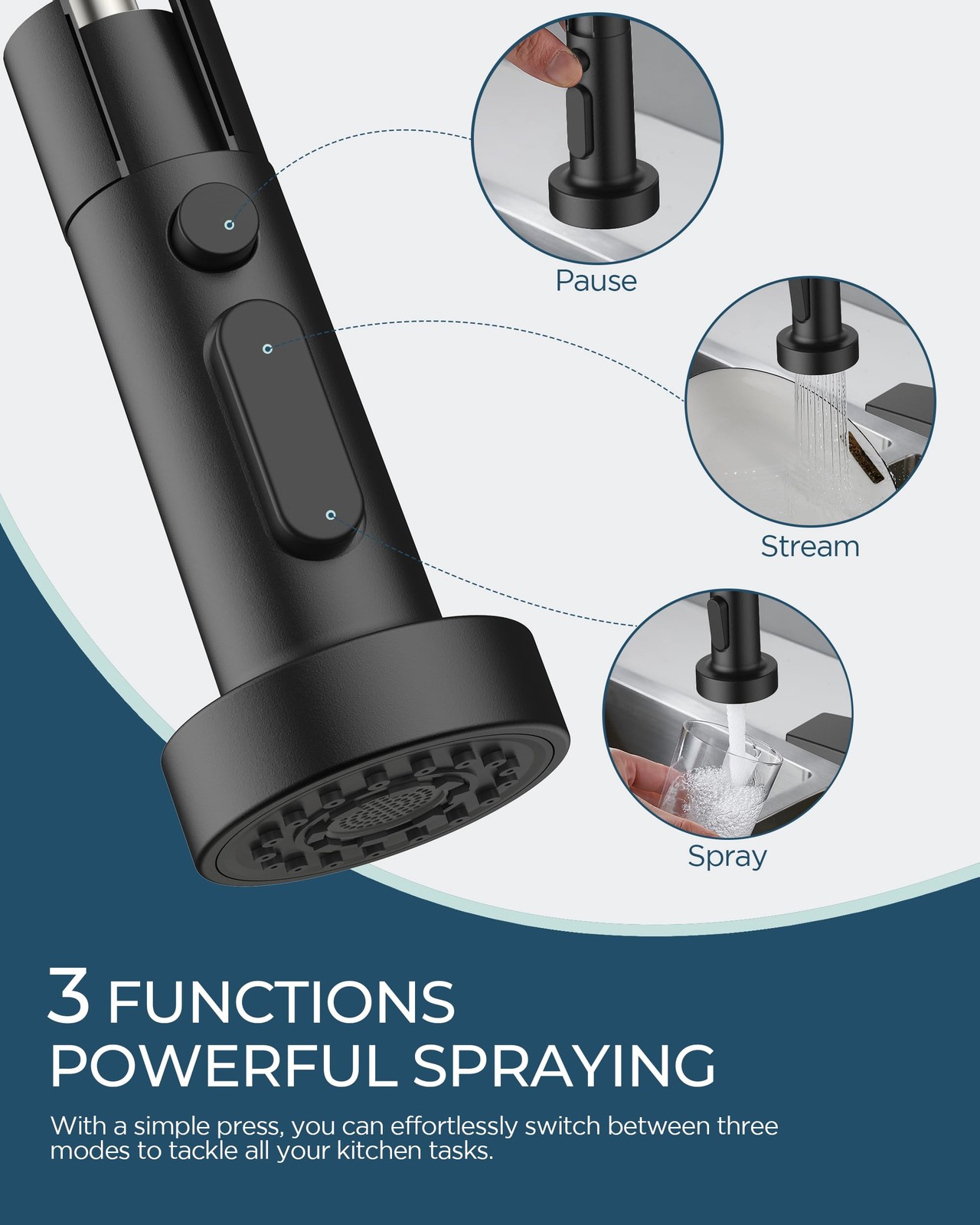 Pause

Stream

Spray

3 FUNCTIONS
POWERFUL SPRAYING

With a simple press, you can effortlessly switch between three modes to tackle all your kitchen tasks.