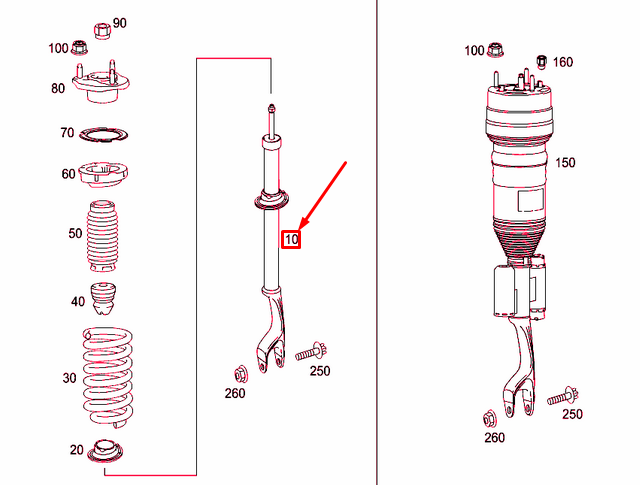 90
100
80
70
60
50
40
30
20
10
250
260
100
160
150
250
260