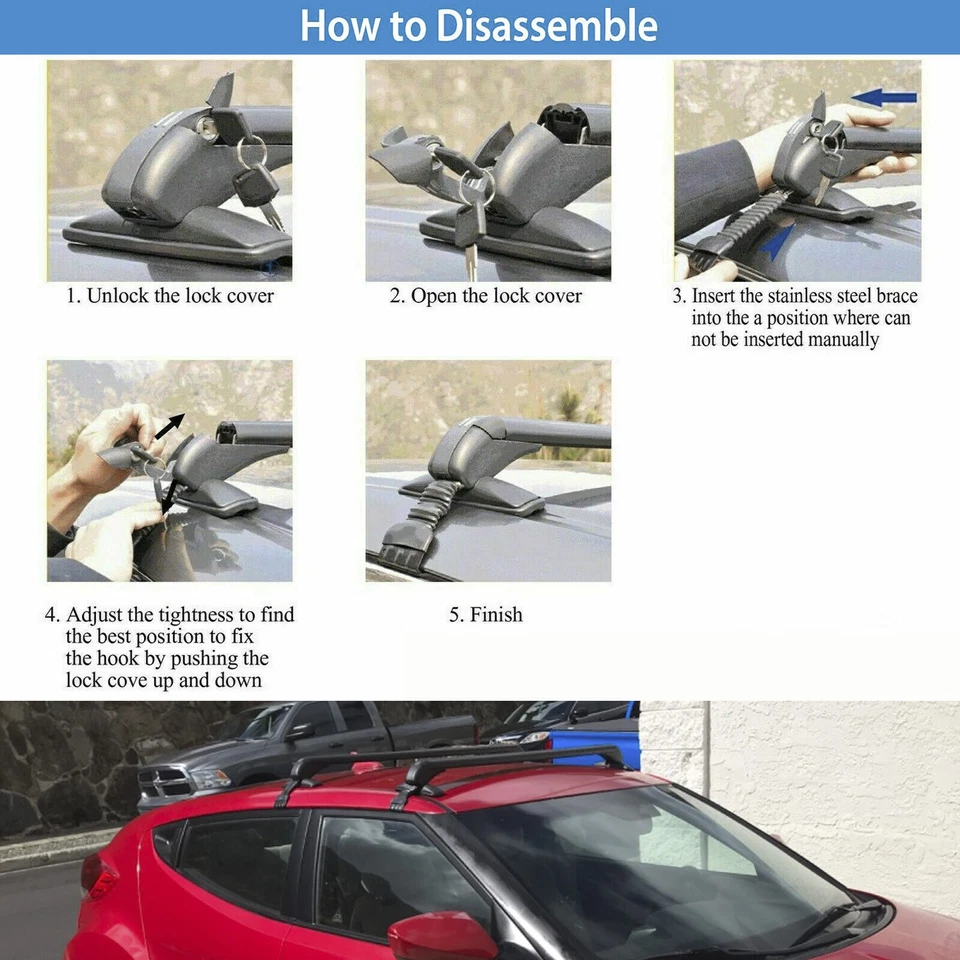 How to Disassemble

1. Unlock the lock cover

2. Open the lock cover

3. Insert the stainless steel brace into the a position where can not be inserted manually

4. Adjust the tightness to find the best position to fix the hook by pushing the lock cove up and down

5. Finish