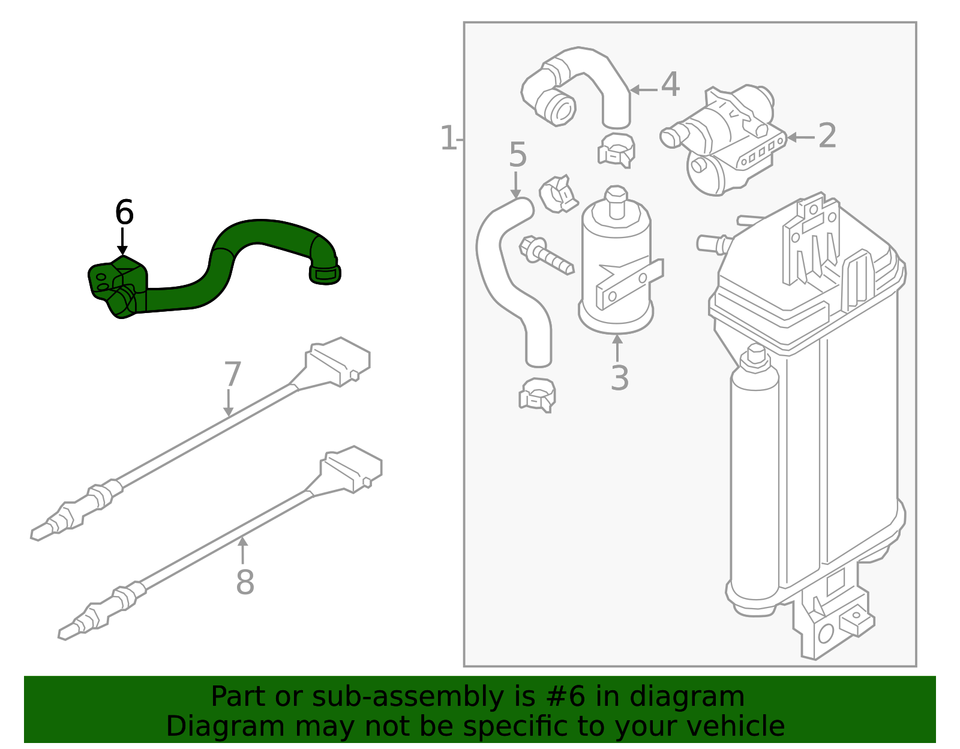 6

7

8

1

4

2

5

3

Part or sub-assembly is #6 in diagram
Diagram may not be specific to your vehicle