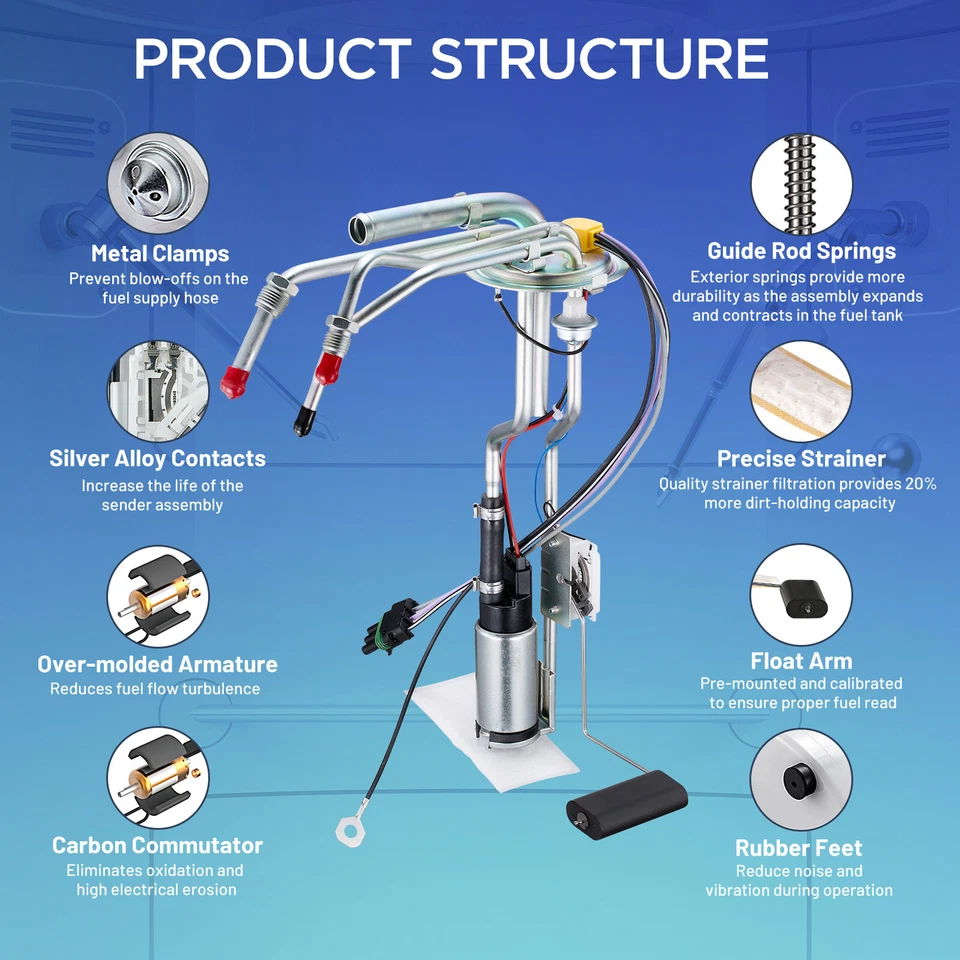 PRODUCT STRUCTURE

Metal Clamps
Prevent blow-offs on the fuel supply hose

Silver Alloy Contacts
Increase the life of the sender assembly

Over-molded Armature
Reduces fuel flow turbulence

Carbon Commutator
Eliminates oxidation and high electrical erosion

Guide Rod Springs
Exterior springs provide more durability as the assembly expands and contracts in the fuel tank

Precise Strainer
Quality strainer filtration provides 20% more dirt-holding capacity

Float Arm
Pre-mounted and calibrated to ensure proper fuel read

Rubber Feet
Reduce noise and vibration during operation