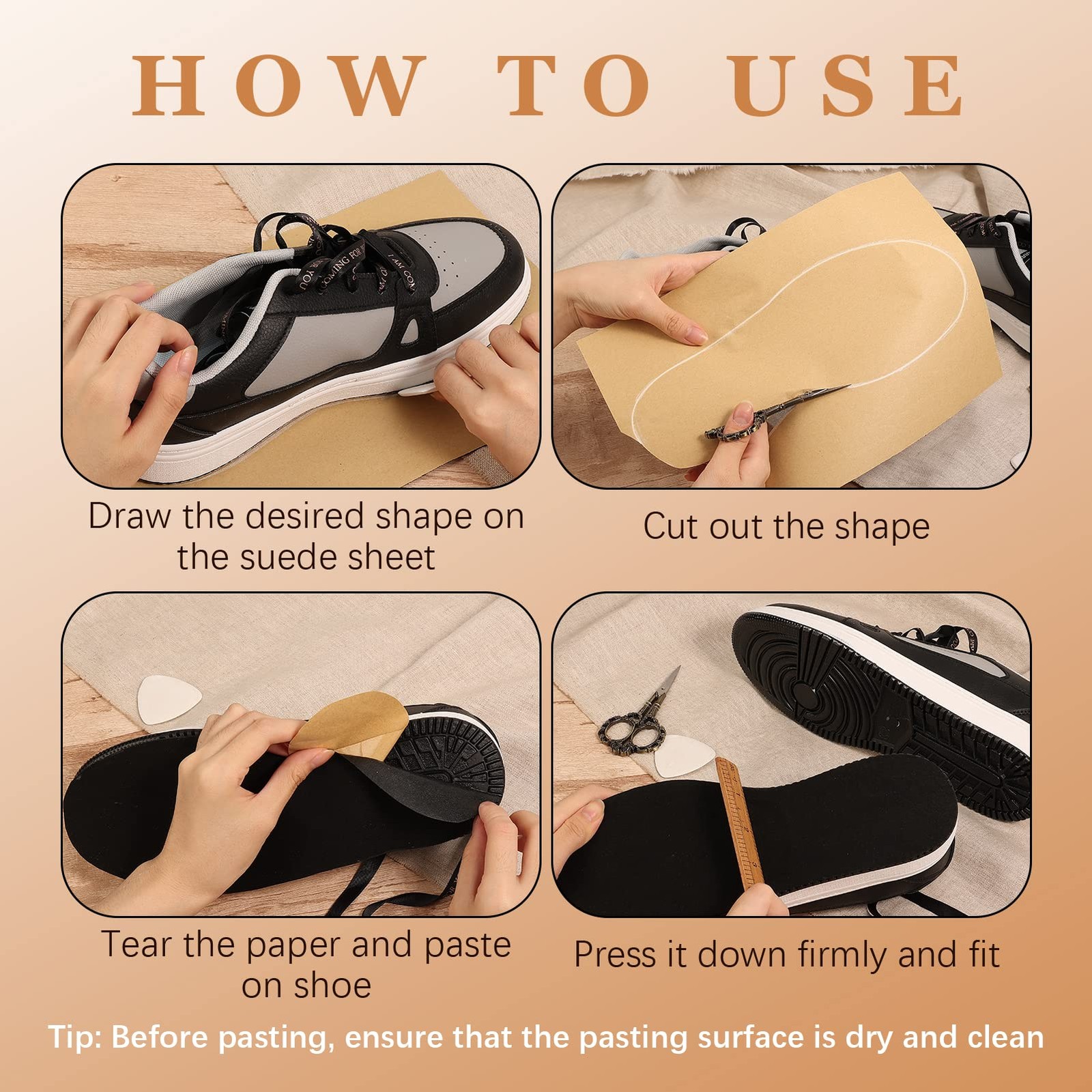 HOW TO USE

Draw the desired shape on the suede sheet

Cut out the shape

Tear the paper and paste on shoe

Press it down firmly and fit

Tip: Before pasting, ensure that the pasting surface is dry and clean