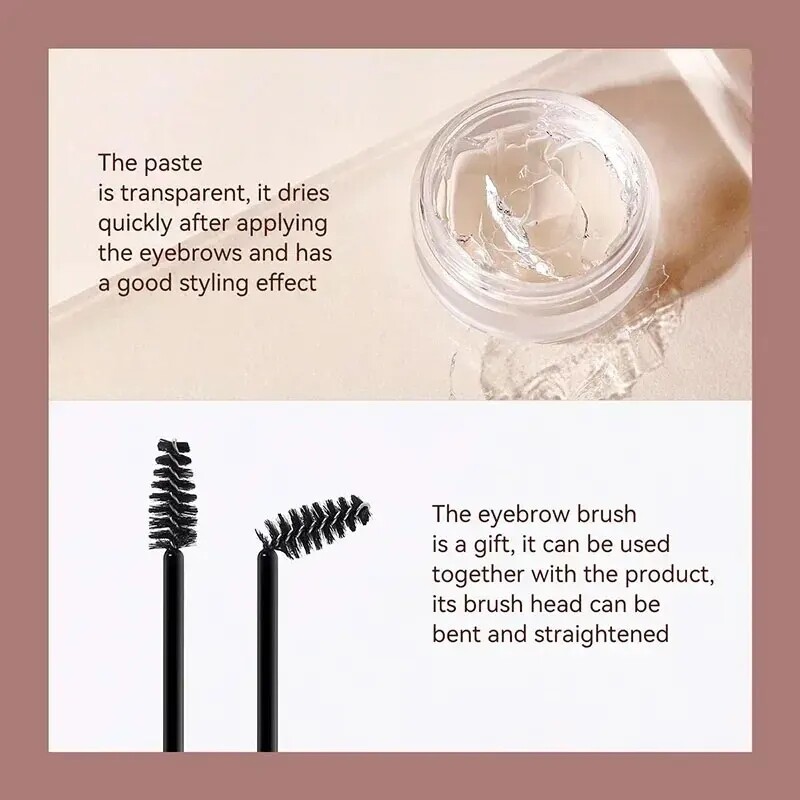 The paste is transparent, it dries quickly after applying the eyebrows and has a good styling effect

The eyebrow brush is a gift, it can be used together with the product, its brush head can be bent and straightened