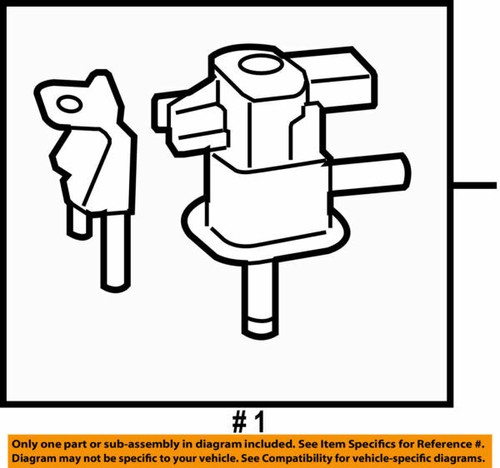 # 1

Only one part or sub-assembly in diagram included. See Item Specifics for Reference #.
Diagram may not be specific to your vehicle. See Compatibility for vehicle-specific diagrams.