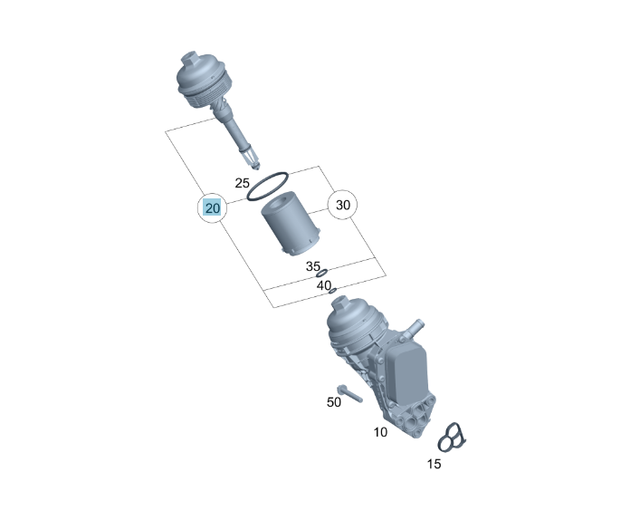 25
20
30
35
40
50
10
15