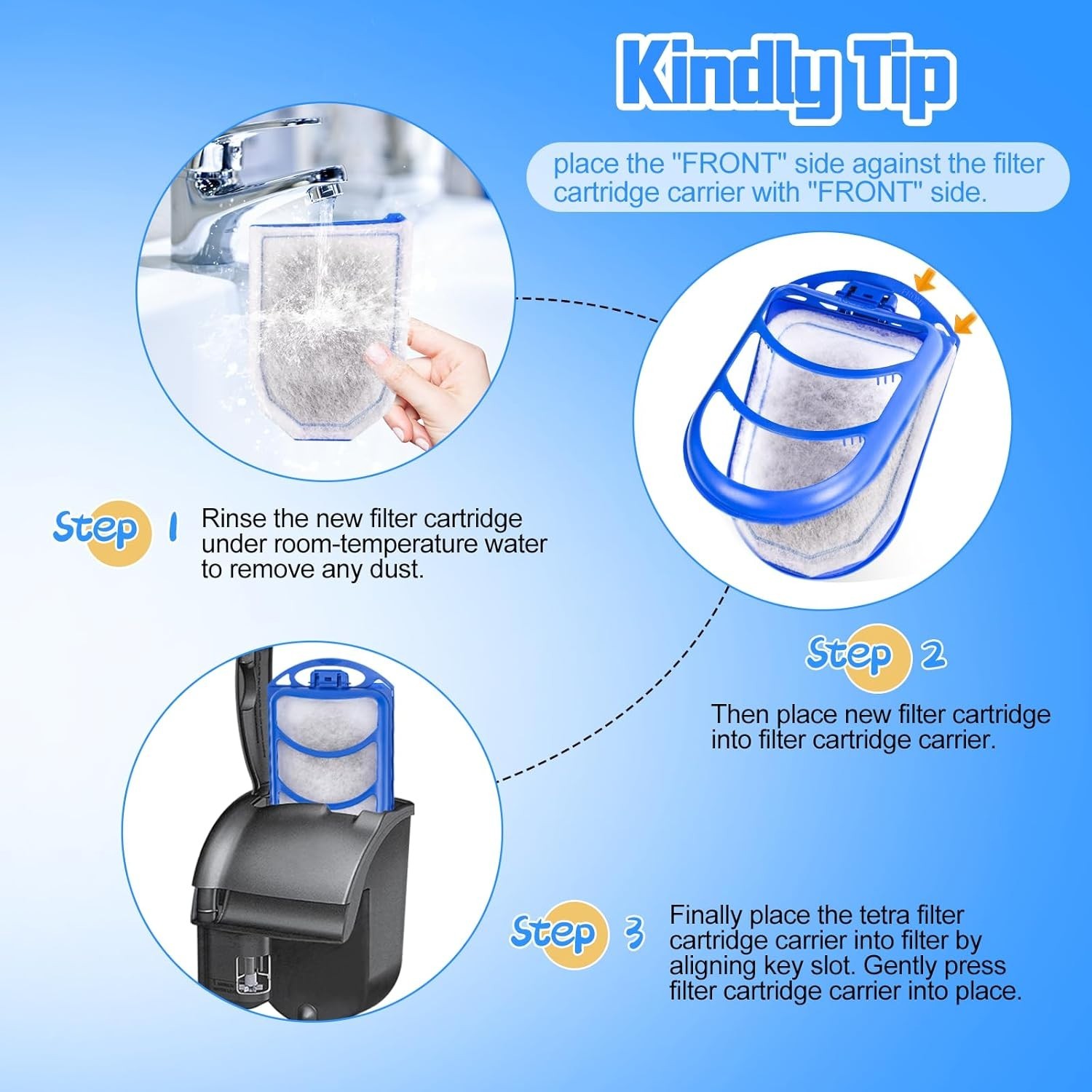 Kindly Tip

place the "FRONT" side against the filter cartridge carrier with "FRONT" side.

Step 1 Rinse the new filter cartridge under room-temperature water to remove any dust.

Step 2

Then place new filter cartridge into filter cartridge carrier.

Step 3 Finally place the tetra filter cartridge carrier into filter by aligning key slot. Gently press filter cartridge carrier into place.