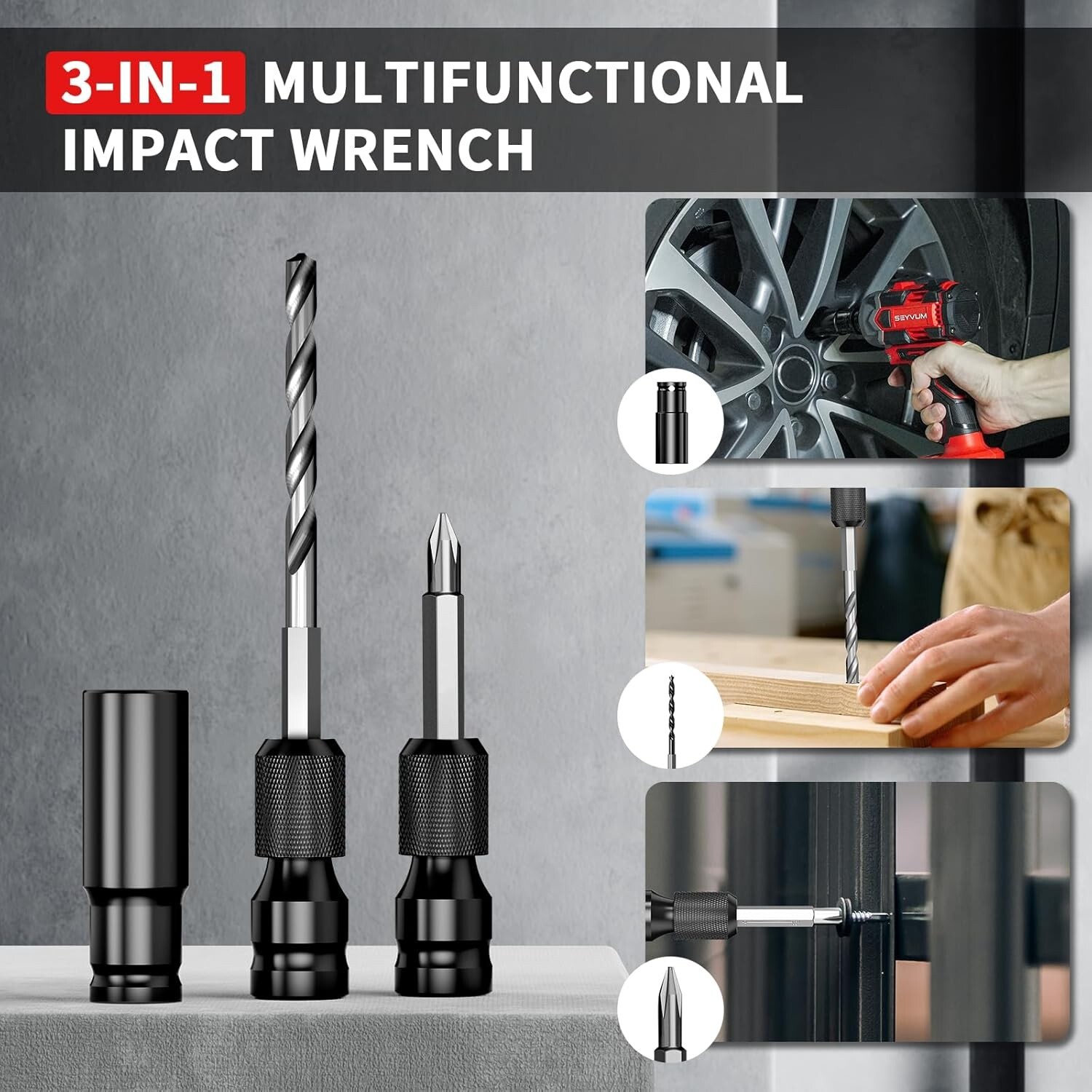 3-IN-1 MULTIFUNCTIONAL IMPACT WRENCH

SEYVUM