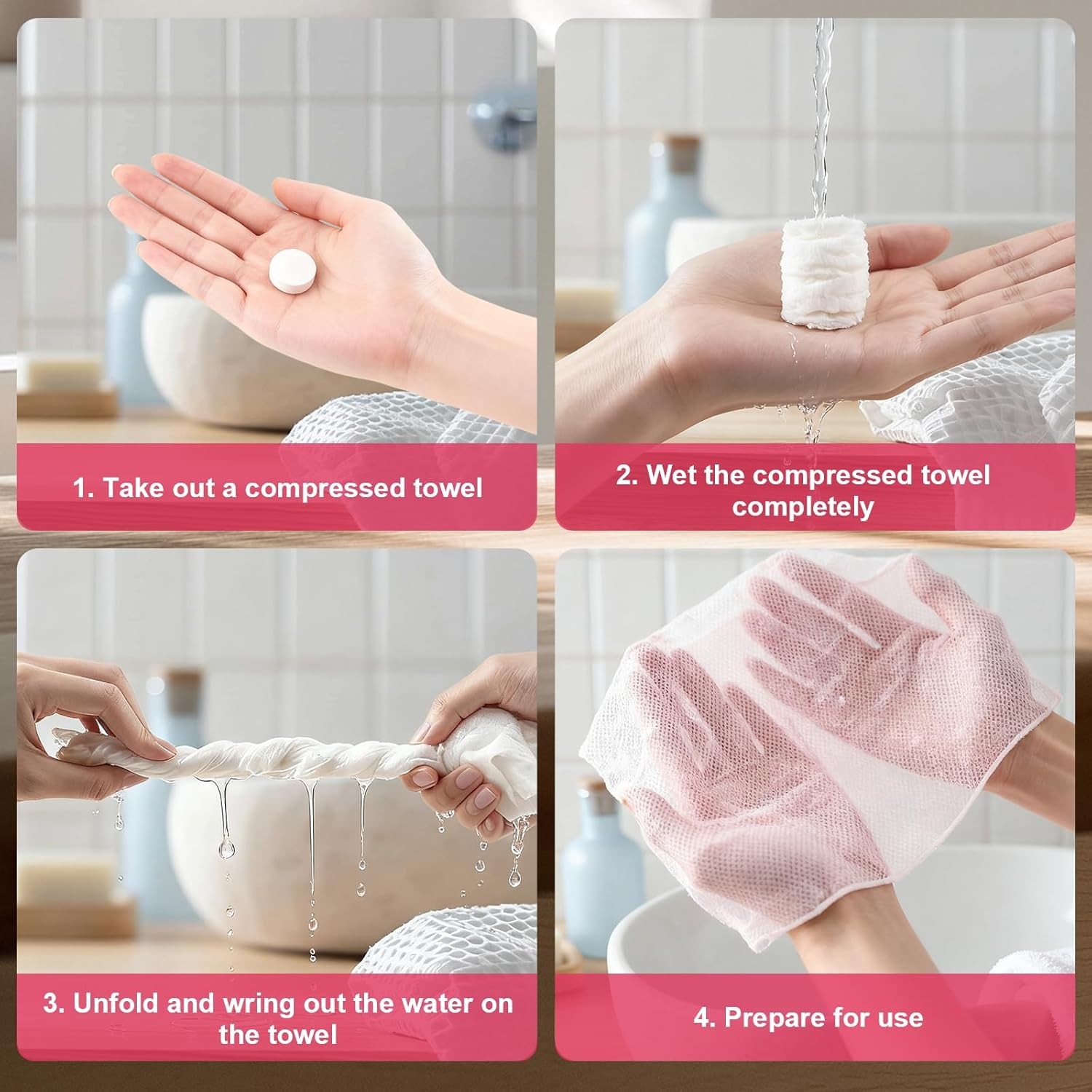 1. Take out a compressed towel

2. Wet the compressed towel completely

3. Unfold and wring out the water on the towel

4. Prepare for use