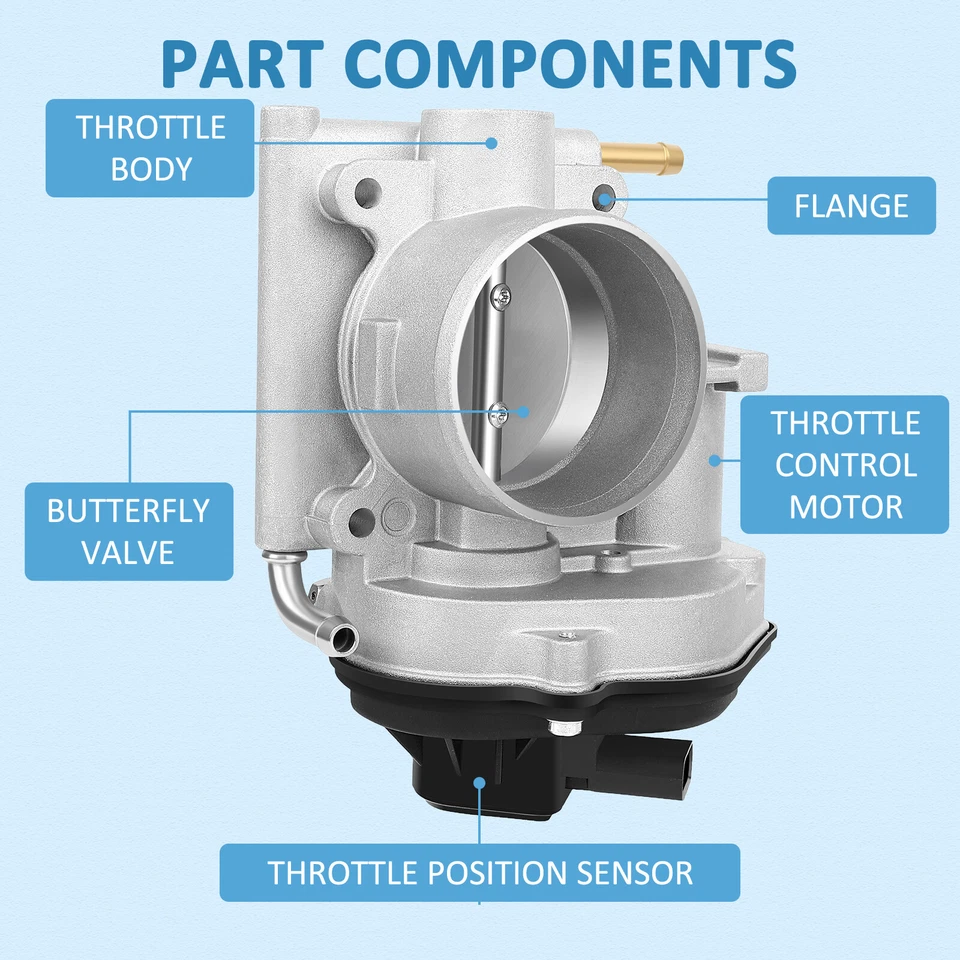 PART COMPONENTS

THROTTLE BODY

FLANGE

THROTTLE CONTROL MOTOR

BUTTERFLY VALVE

THROTTLE POSITION SENSOR