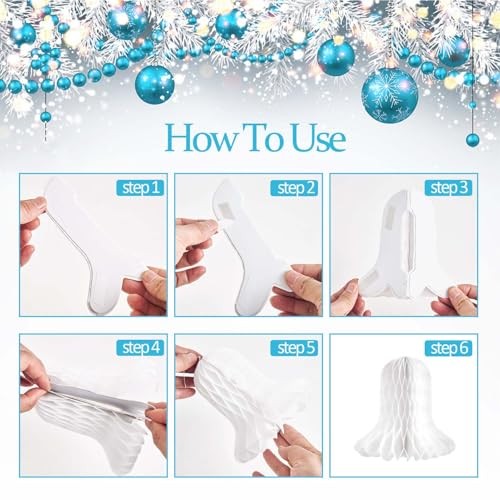 How To Use

step 1

step 2

step 3

step 4

step 5

step 6