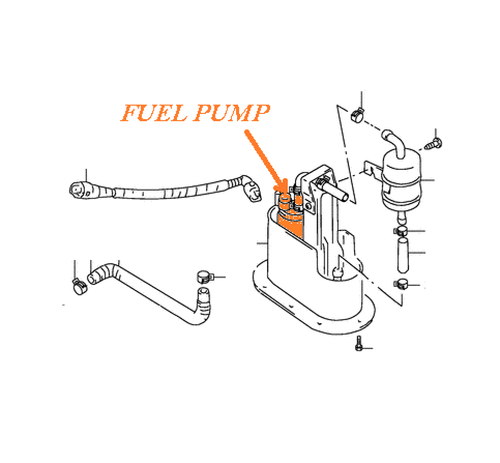 FUEL PUMP