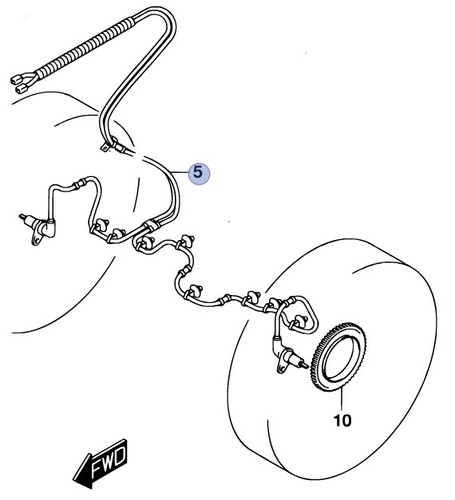 5

10

FWD