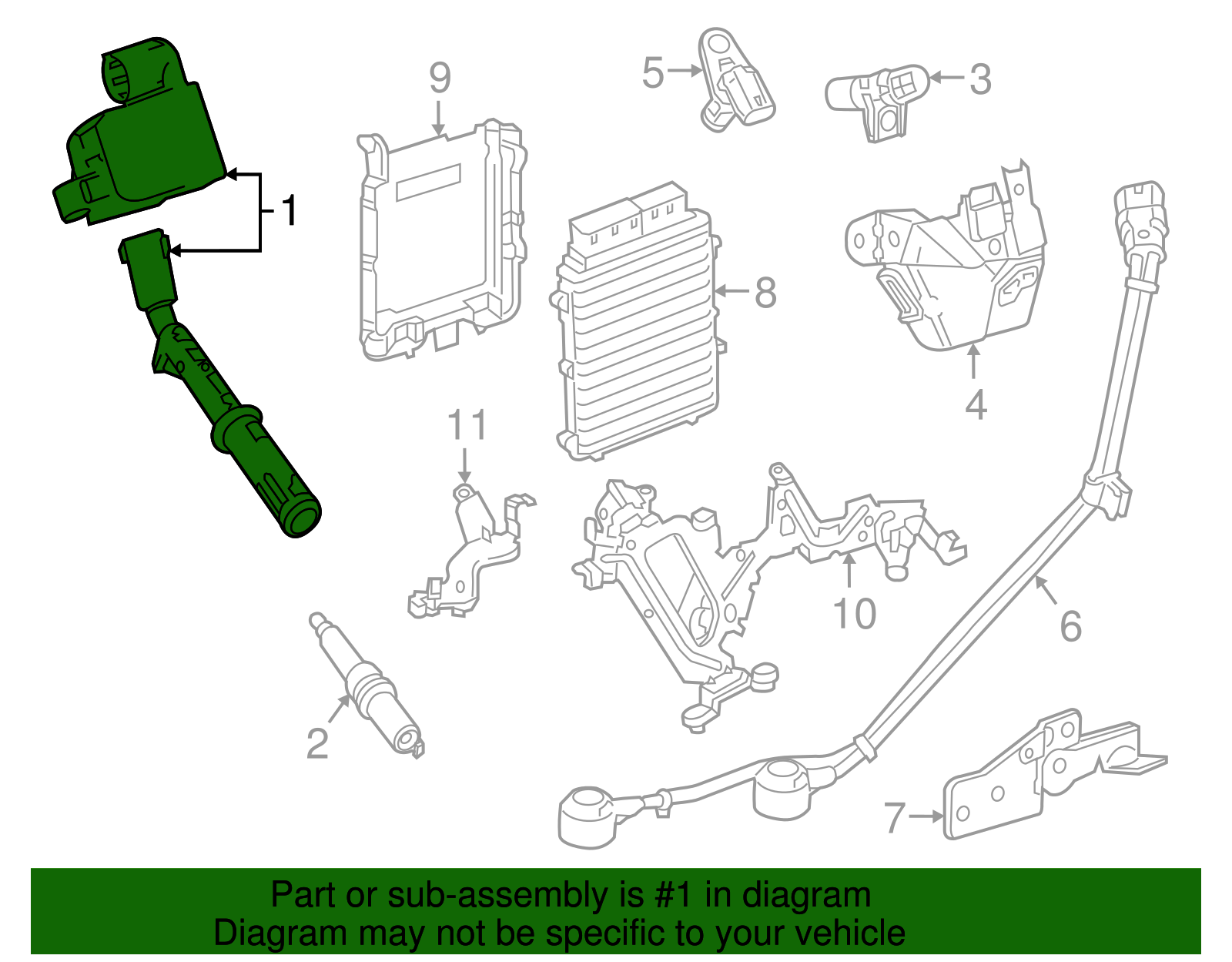 9

5

3

1

8

4

11

10

6

2

7

Part or sub-assembly is #1 in diagram
Diagram may not be specific to your vehicle