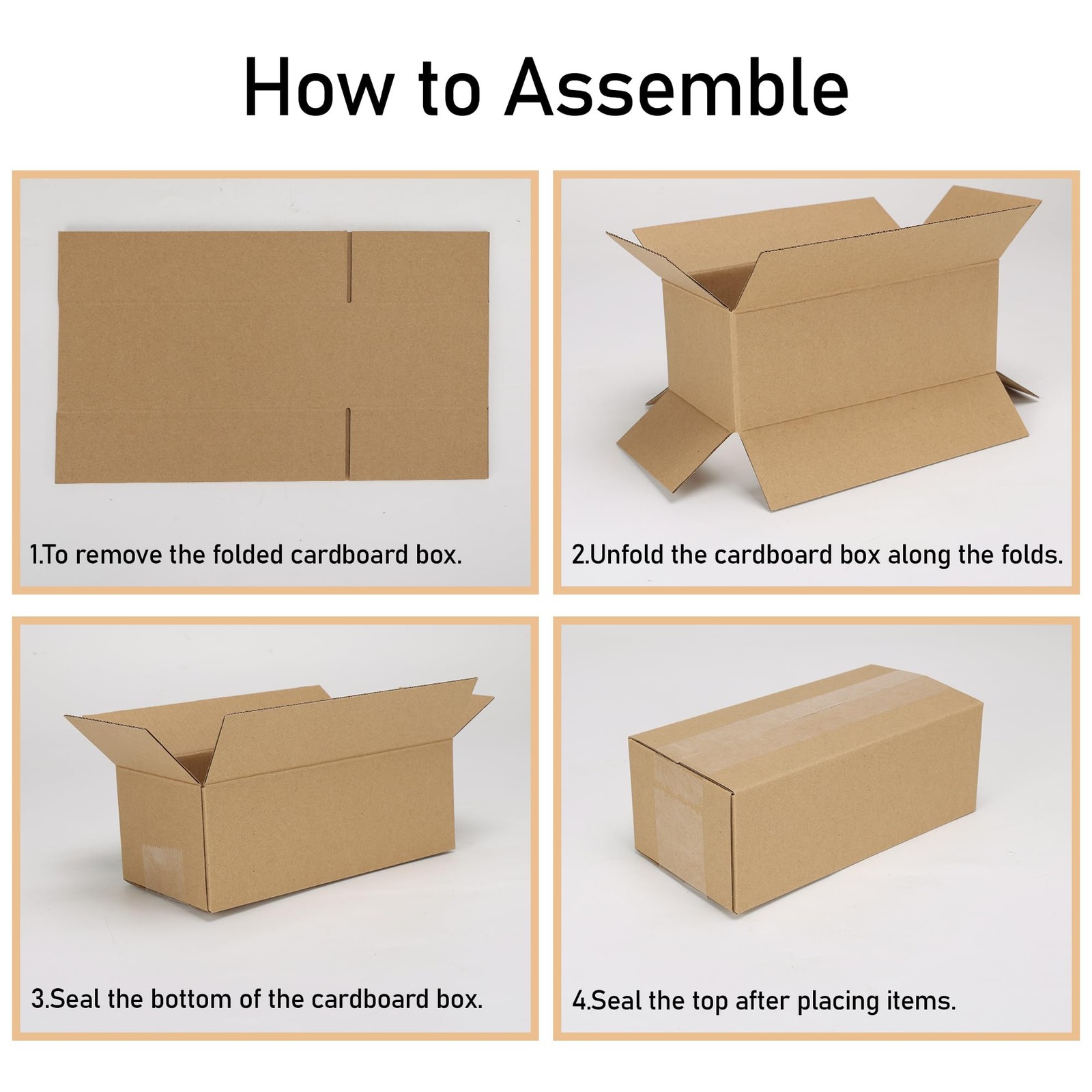 How to Assemble

1.To remove the folded cardboard box.

2.Unfold the cardboard box along the folds.

3.Seal the bottom of the cardboard box.

4.Seal the top after placing items.