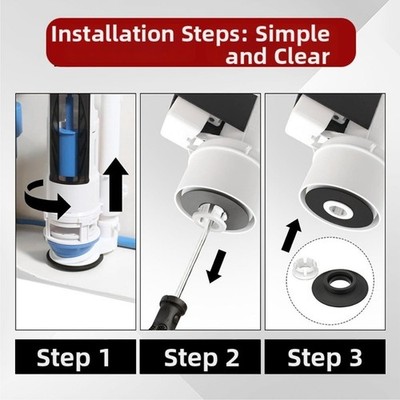 Installation Steps: Simple and Clear

Step 1

Step 2

Step 3