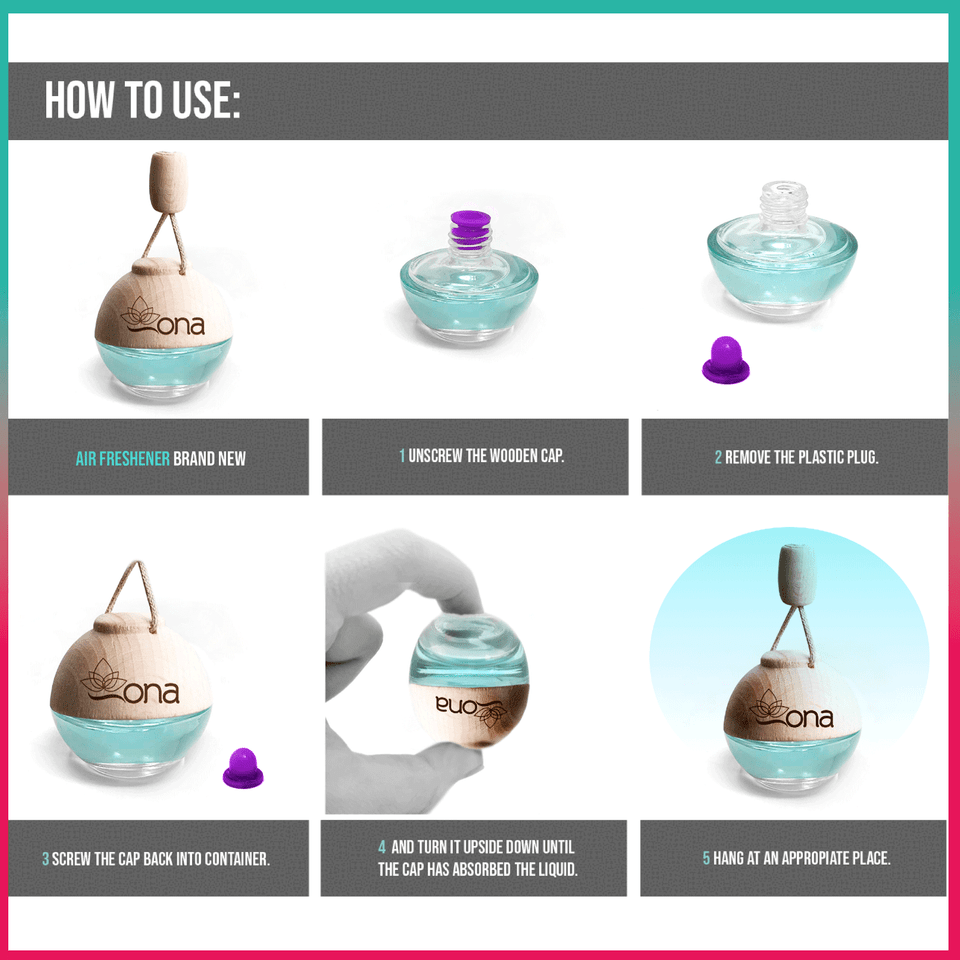 HOW TO USE:

ona

AIR FRESHENER BRAND NEW

1 UNSCREW THE WOODEN CAP.

2 REMOVE THE PLASTIC PLUG.

ona

ona

ona

3 SCREW THE CAP BACK INTO CONTAINER.

4 AND TURN IT UPSIDE DOWN UNTIL THE CAP HAS ABSORBED THE LIQUID.

5 HANG AT AN APPROPIATE PLACE.