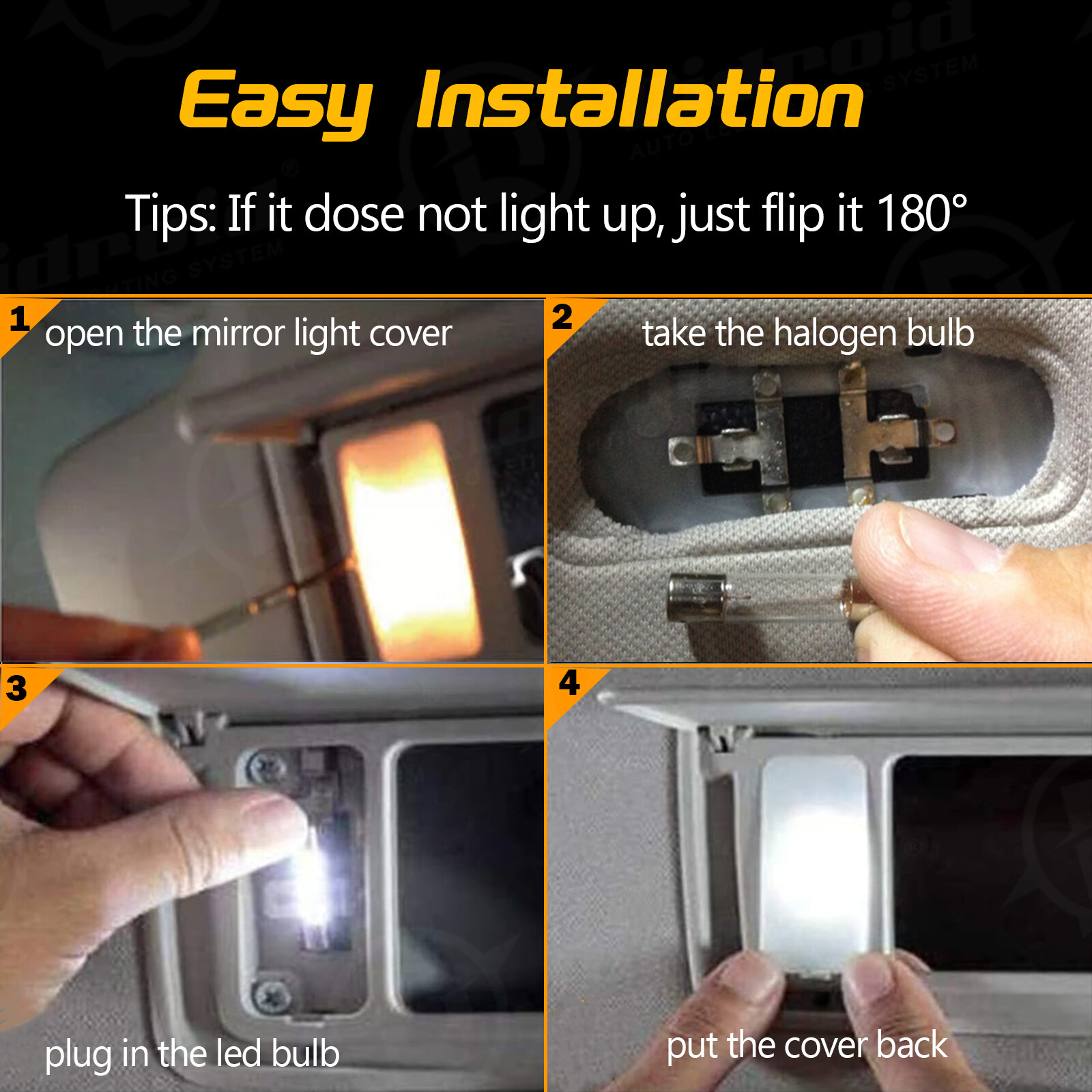 Easy Installation

Tips: If it dose not light up, just flip it 180°

1 open the mirror light cover

2 take the halogen bulb

3 plug in the led bulb

4 put the cover back