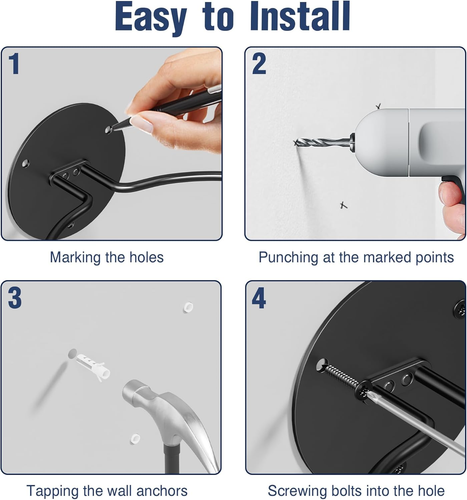 Easy to Install

1

Marking the holes

2

Punching at the marked points

3

Tapping the wall anchors

4

Screwing bolts into the hole