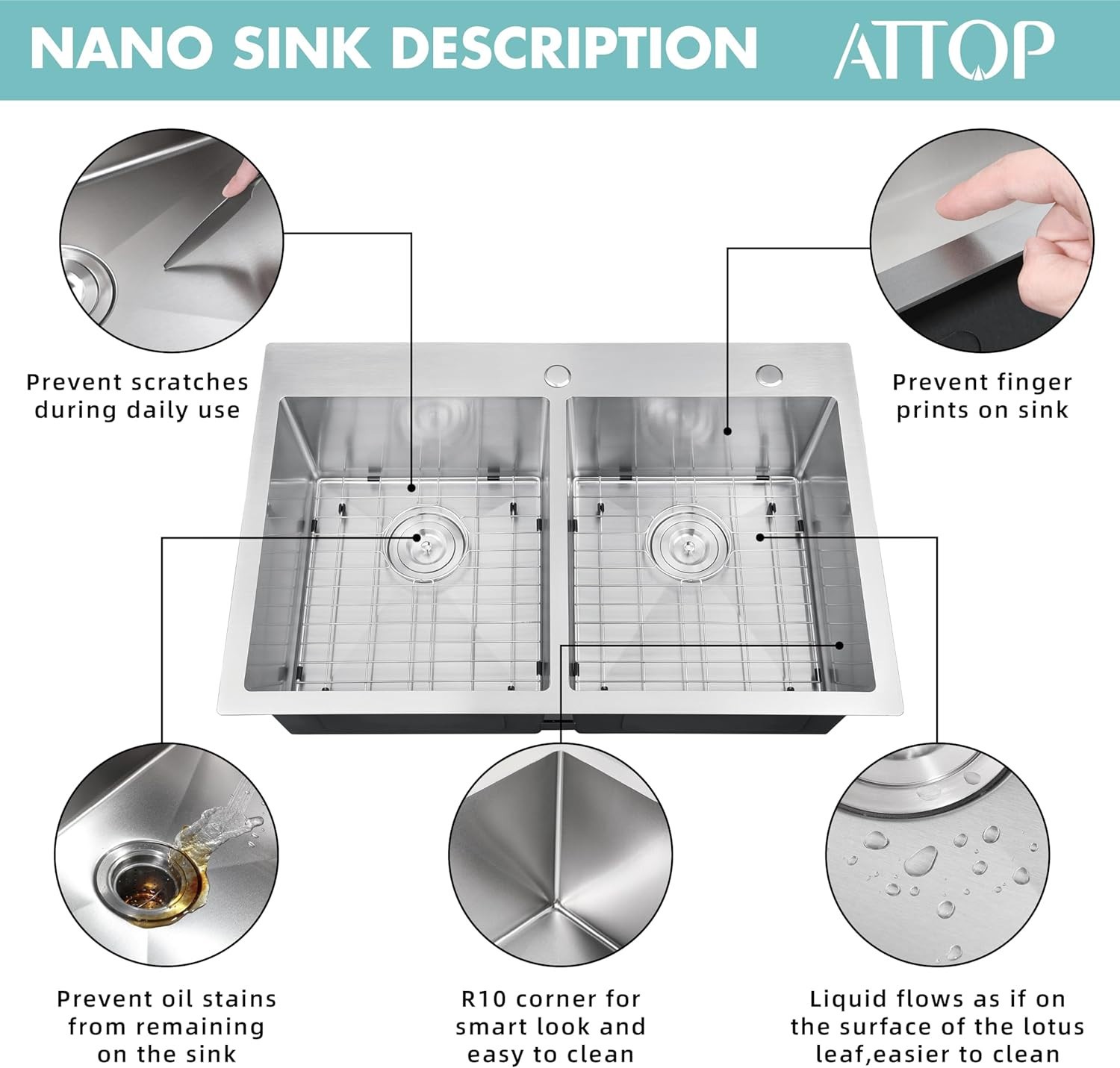 NANO SINK DESCRIPTION

ATTOP

Prevent scratches during daily use

Prevent finger prints on sink

Prevent oil stains from remaining on the sink

R10 corner for smart look and easy to clean

Liquid flows as if on the surface of the lotus leaf,easier to clean