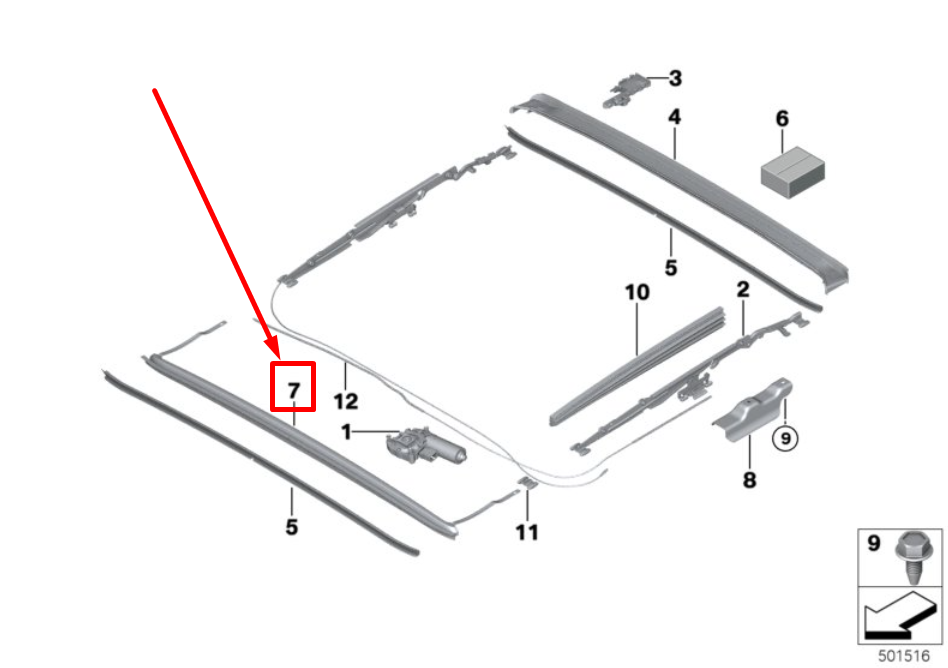 3
4
6
5
10
2
7
12
1
9
8
5
11
9
501516