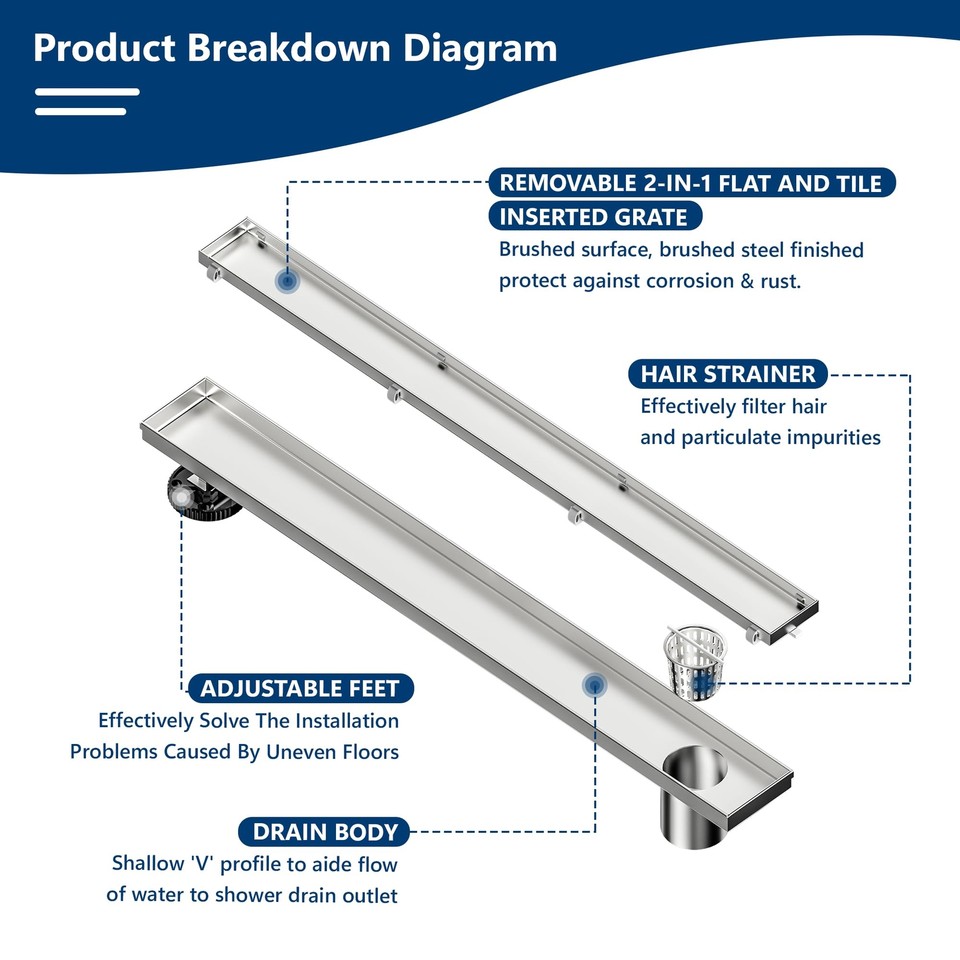 Product Breakdown Diagram

REMOVABLE 2-IN-1 FLAT AND TILE INSERTED GRATE
Brushed surface, brushed steel finished protect against corrosion & rust.

HAIR STRAINER
Effectively filter hair and particulate impurities

ADJUSTABLE FEET
Effectively Solve The Installation Problems Caused By Uneven Floors

DRAIN BODY
Shallow 'V' profile to aide flow of water to shower drain outlet