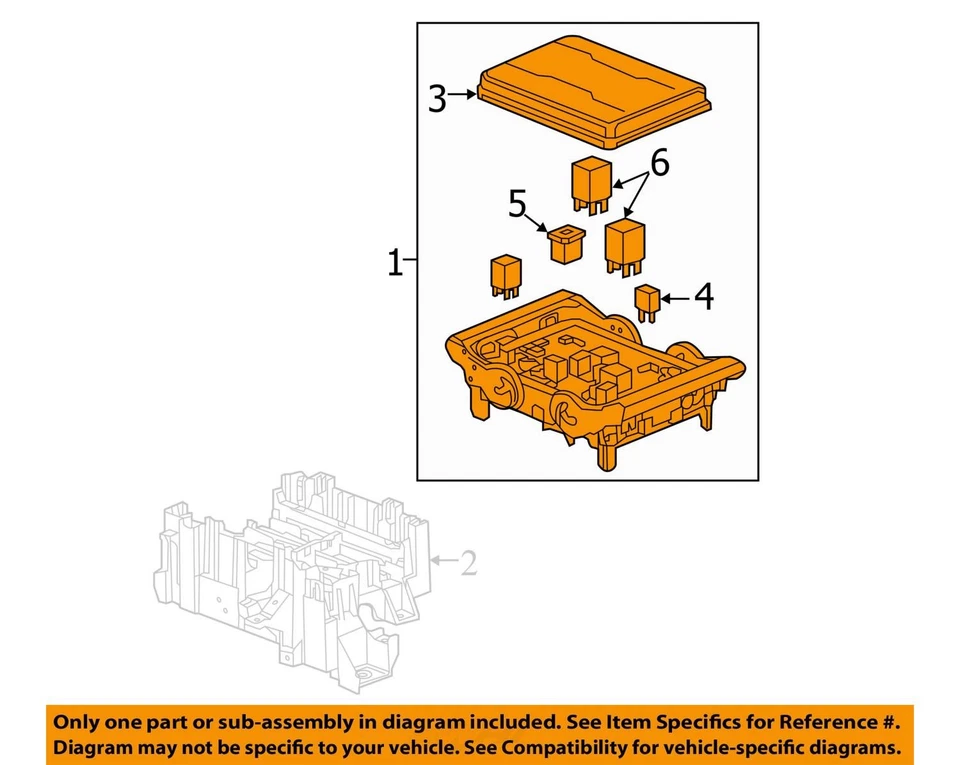 3
6
5
1
4
2

Only one part or sub-assembly in diagram included. See Item Specifics for Reference #. Diagram may not be specific to your vehicle. See Compatibility for vehicle-specific diagrams.