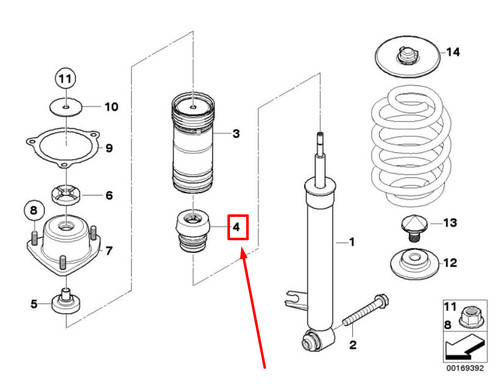 11
10
9
6
8
7
5
3
4
1
2
14
13
12
11
8
00169392