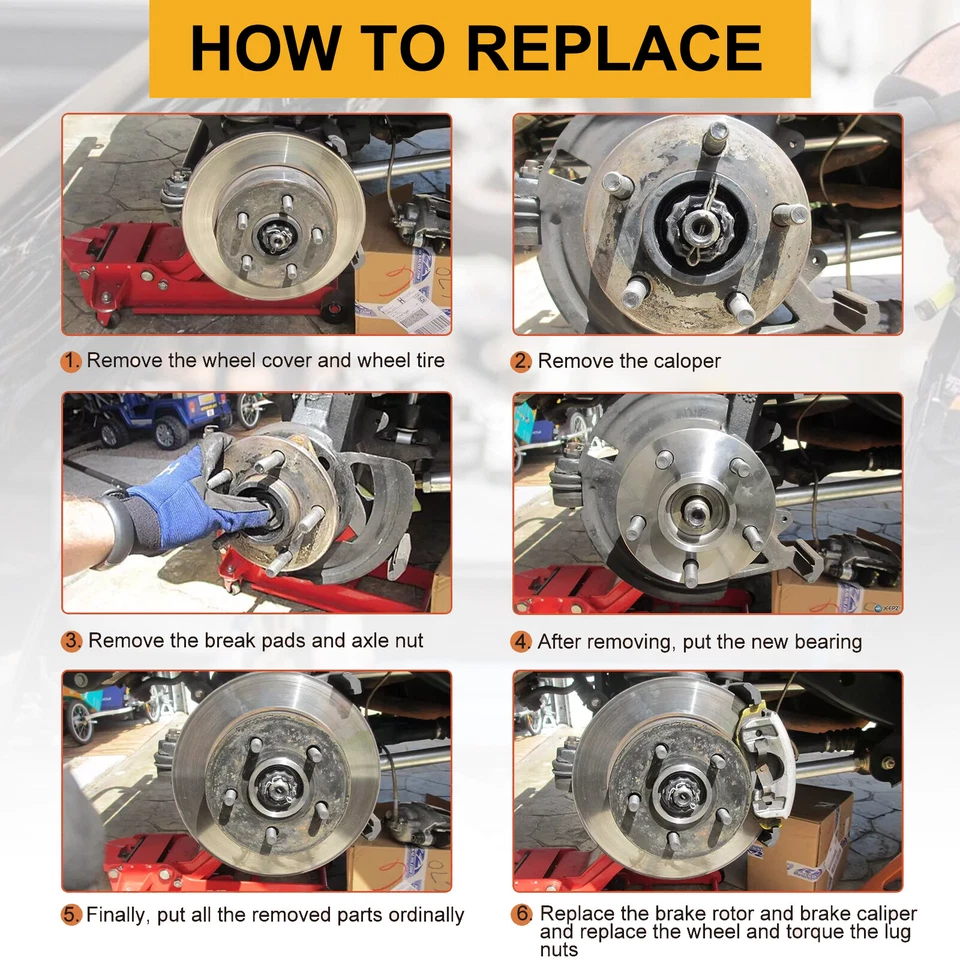 HOW TO REPLACE

1. Remove the wheel cover and wheel tire

2. Remove the caloper

3. Remove the break pads and axle nut

4. After removing, put the new bearing

5. Finally, put all the removed parts ordinally

6. Replace the brake rotor and brake caliper and replace the wheel and torque the lug nuts