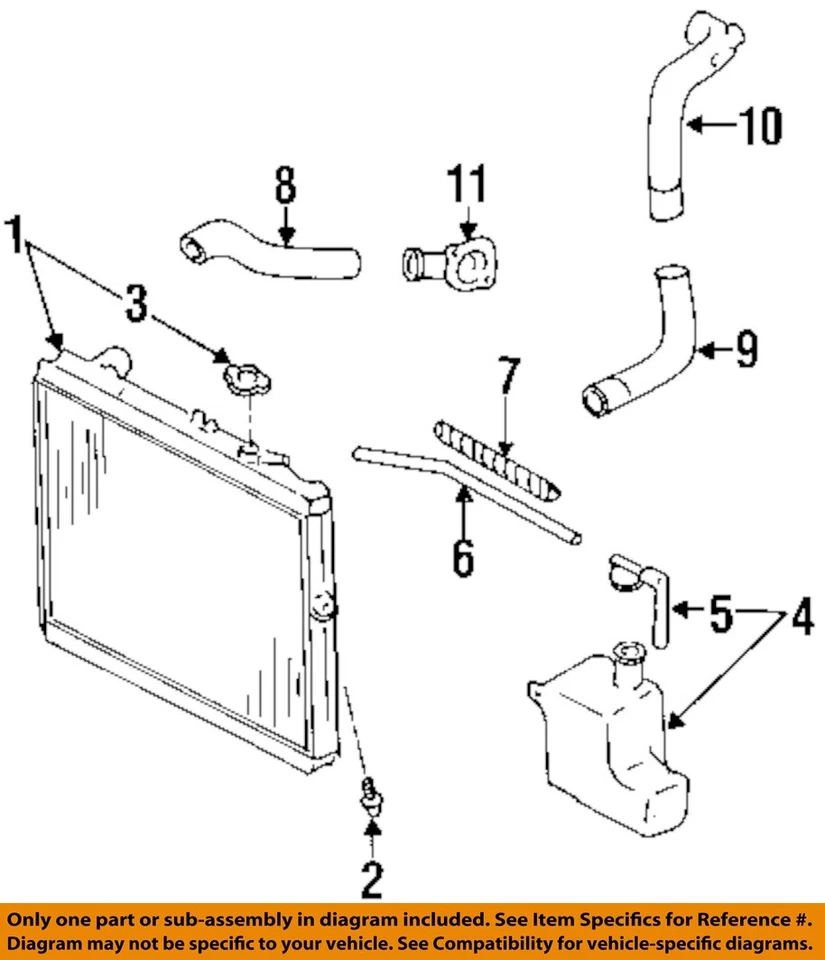 10

8

11

1

3

9

7

6

5

4

2

Only one part or sub-assembly in diagram included. See Item Specifics for Reference #.
Diagram may not be specific to your vehicle. See Compatibility for vehicle-specific diagrams.