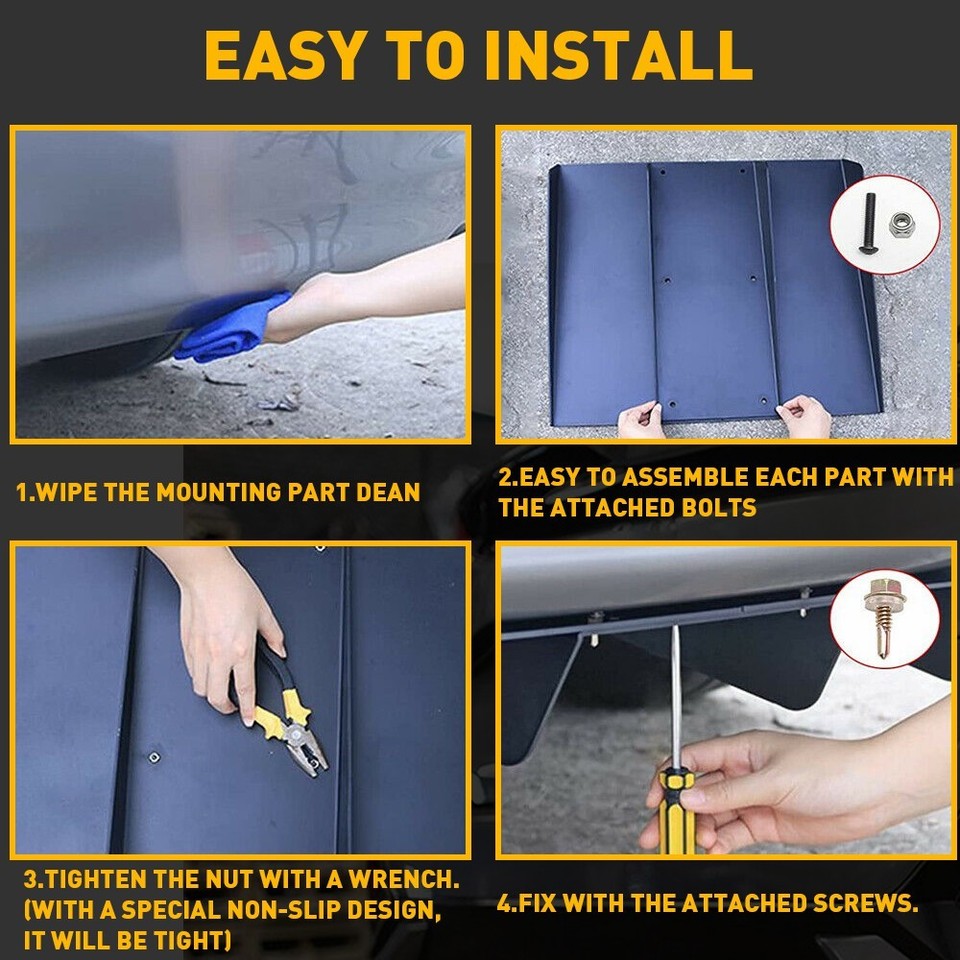 EASY TO INSTALL

1.WIPE THE MOUNTING PART DEAN

2.EASY TO ASSEMBLE EACH PART WITH THE ATTACHED BOLTS

3.TIGHTEN THE NUT WITH A WRENCH. (WITH A SPECIAL NON-SLIP DESIGN, IT WILL BE TIGHT)

4.FIX WITH THE ATTACHED SCREWS.