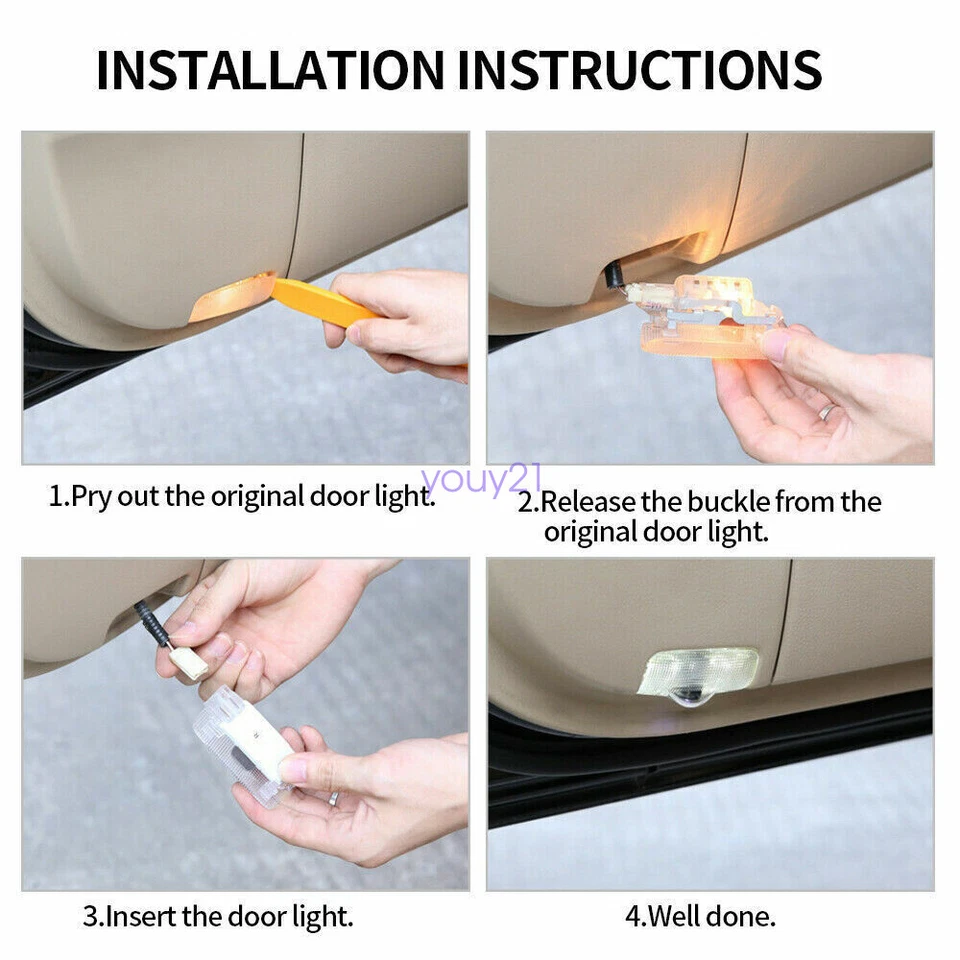 INSTALLATION INSTRUCTIONS

1.Pry out the original door light.

youy21

2.Release the buckle from the original door light.

3.Insert the door light.

4.Well done.