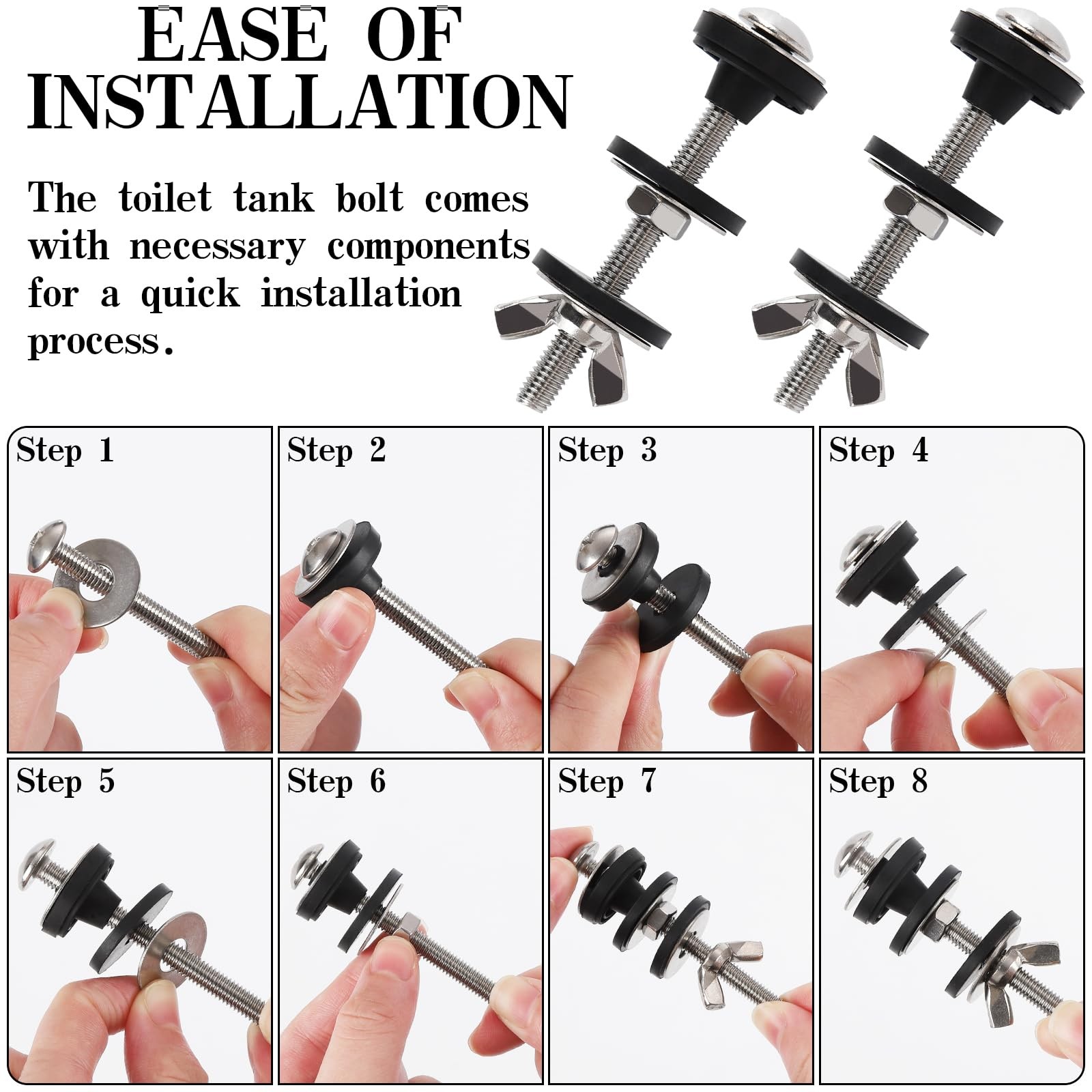 EASE OF INSTALLATION

The toilet tank bolt comes with necessary components for a quick installation process.

Step 1

Step 2

Step 3

Step 4

Step 5

Step 6

Step 7

Step 8