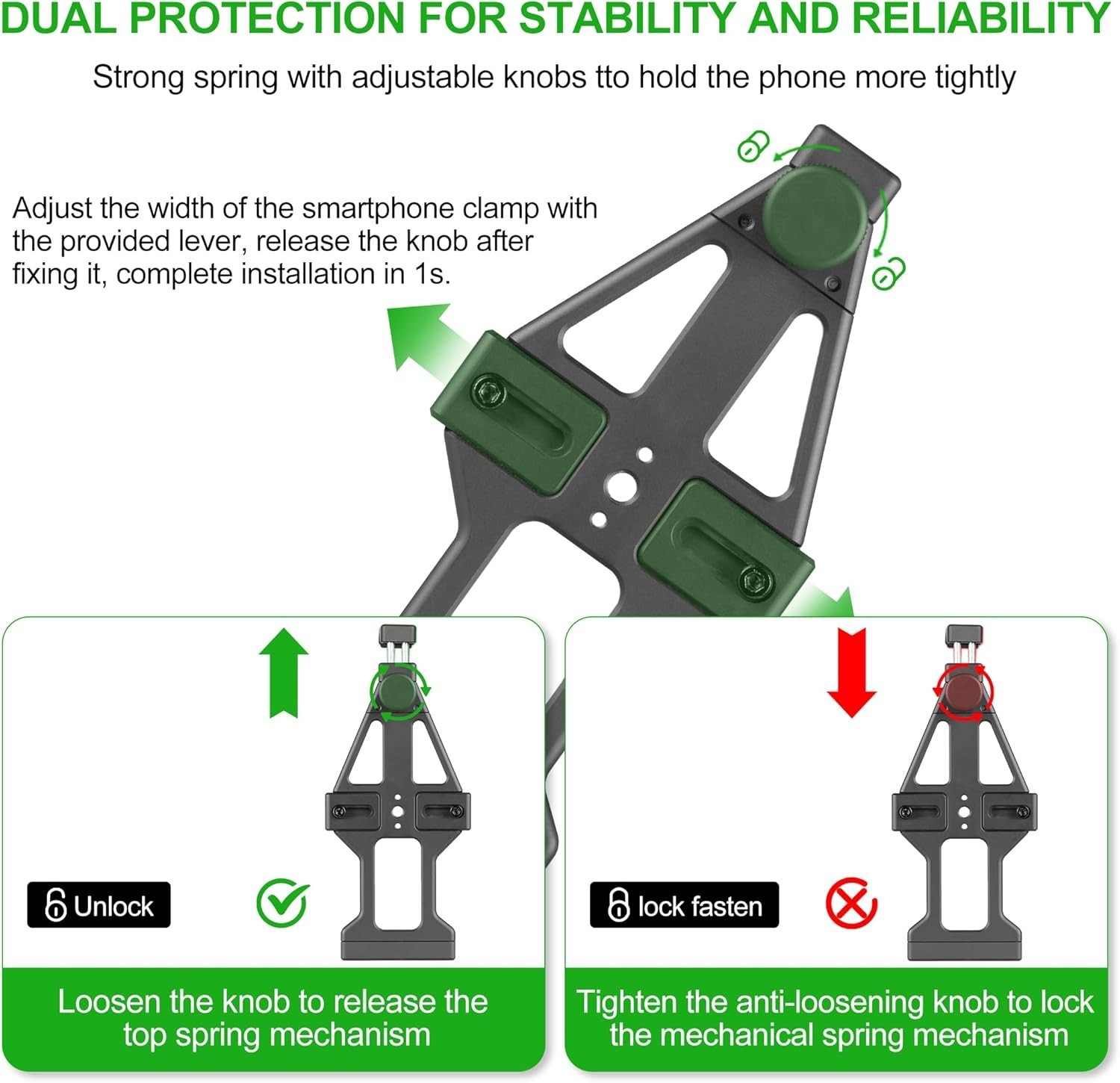 DUAL PROTECTION FOR STABILITY AND RELIABILITY

Strong spring with adjustable knobs tto hold the phone more tightly

Adjust the width of the smartphone clamp with the provided lever, release the knob after fixing it, complete installation in 1s.

Unlock

Loosen the knob to release the top spring mechanism

lock fasten

Tighten the anti-loosening knob to lock the mechanical spring mechanism