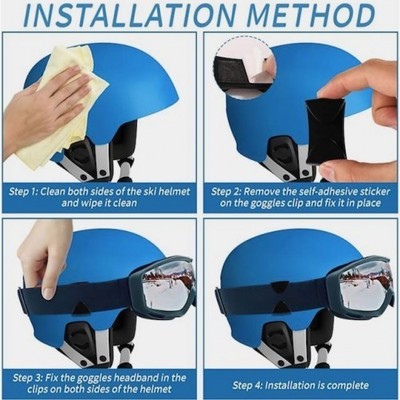 INSTALLATION METHOD

Step 1: Clean both sides of the ski helmet and wipe it clean

Step 2: Remove the self-adhesive sticker on the goggles clip and fix it in place

Step 3: Fix the goggles headband in the clips on both sides of the helmet

Step 4: Installation is complete