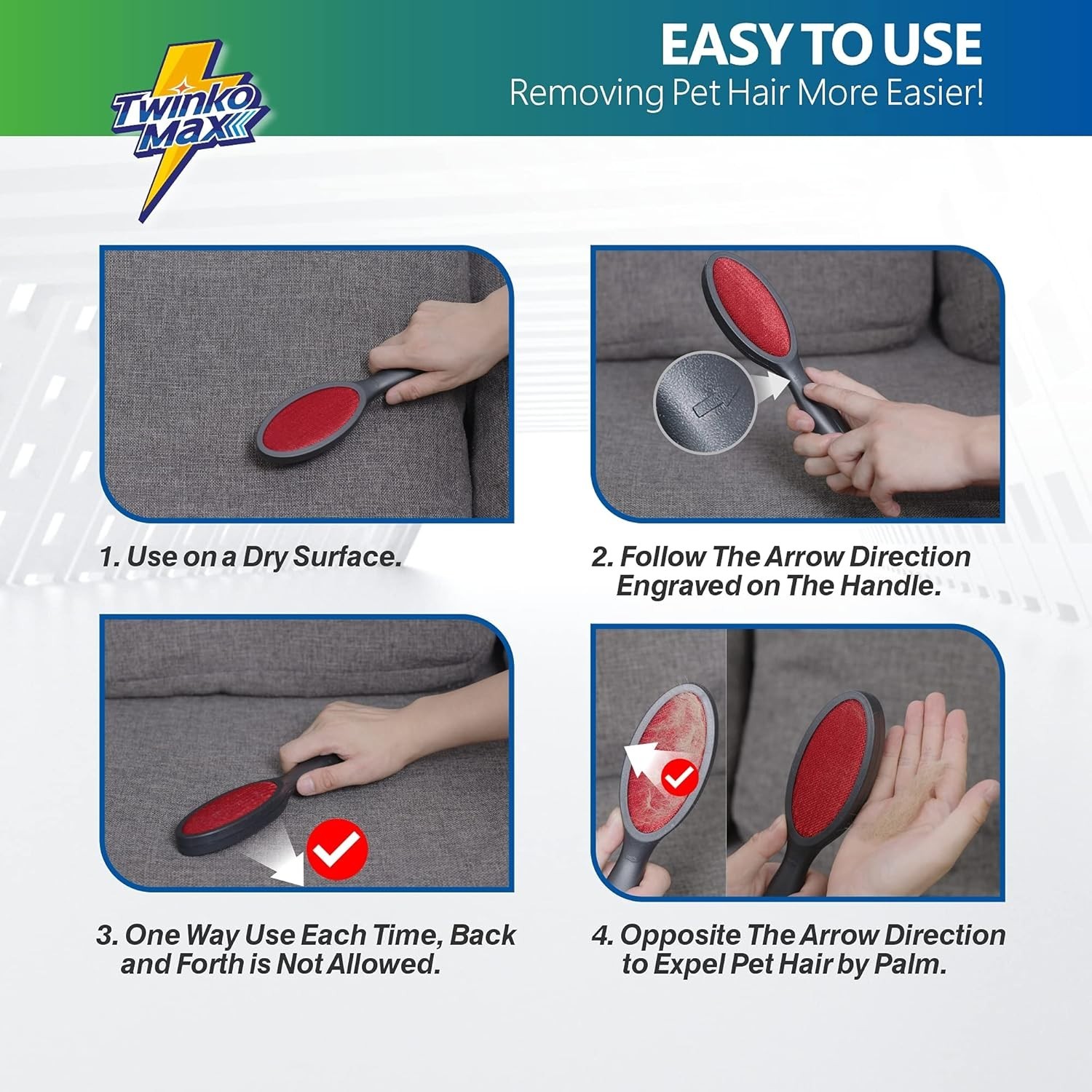 Twinko Max

EASY TO USE
Removing Pet Hair More Easier!

1. Use on a Dry Surface.

2. Follow The Arrow Direction Engraved on The Handle.

3. One Way Use Each Time, Back and Forth is Not Allowed.

4. Opposite The Arrow Direction to Expel Pet Hair by Palm.